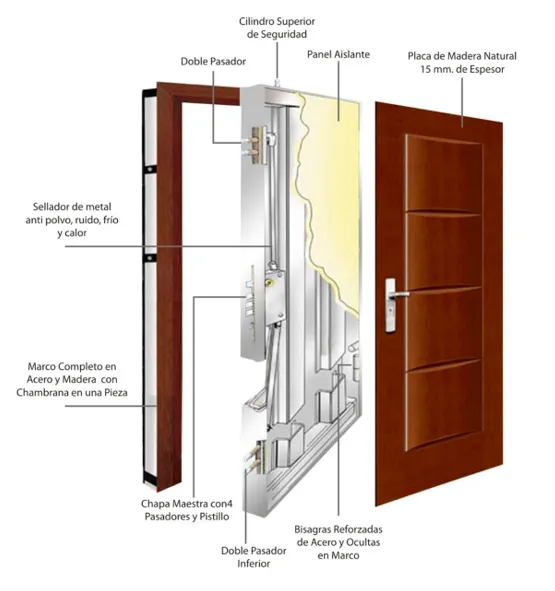 Cilindro Superior de Seguridad

Doble Pasador

Panel Aislante

Placa de Madera Natural 15 mm. de Espesor

Sellador de metal anti polvo, ruido, frío y calor

Marco Completo en Acero y Madera con Chambrana en una Pieza

Chapa Maestra con4 Pasadores y Pistillo

Doble Pasador Inferior

Bisagras Reforzadas de Acero y Ocultas en Marco