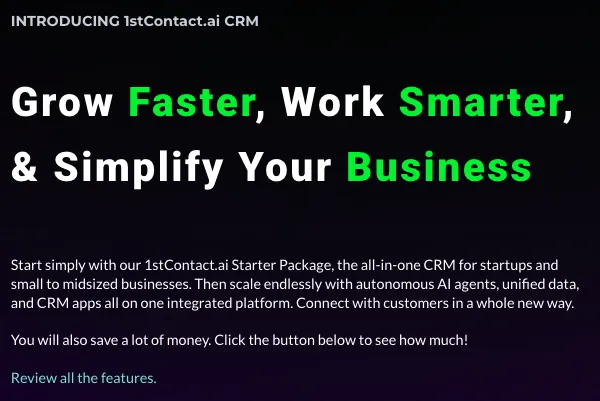 INTRODUCING 1stContact.ai CRM

Grow Faster, Work Smarter, & Simplify Your Business

Start simply with our 1stContact.ai Starter Package, the all-in-one CRM for startups and small to midsized businesses. Then scale endlessly with autonomous AI agents, unified data, and CRM apps all on one integrated platform. Connect with customers in a whole new way.

You will also save a lot of money. Click the button below to see how much!

Review all the features.