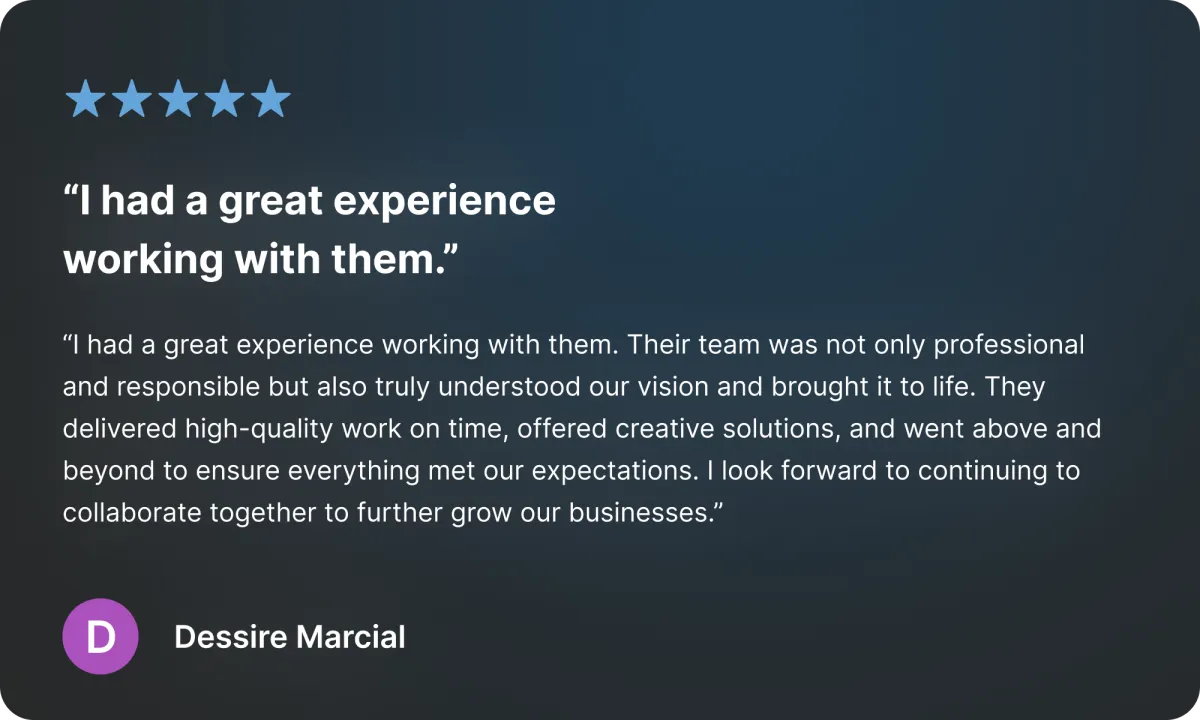 ★★★★★

"I had a great experience working with them."

"I had a great experience working with them. Their team was not only professional and responsible but also truly understood our vision and brought it to life. They delivered high-quality work on time, offered creative solutions, and went above and beyond to ensure everything met our expectations. I look forward to continuing to collaborate together to further grow our businesses."

D

Dessire Marcial