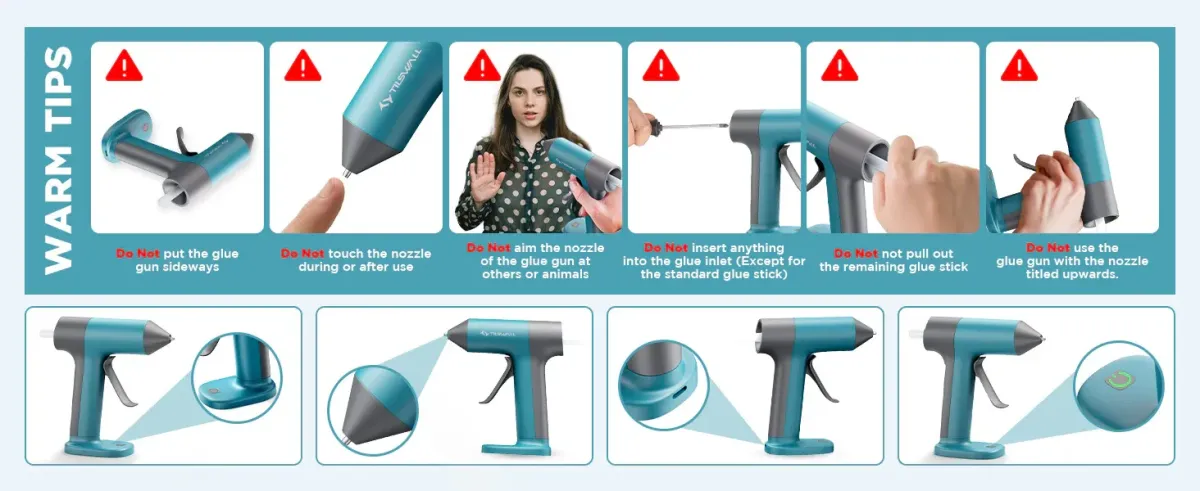 WARM TIPS

Do Not put the glue gun sideways

TILSWALL

Do Not touch the nozzle during or after use

Do Not aim the nozzle of the glue gun at others or animals

Do Not insert anything into the glue inlet (Except for the standard glue stick)

Do Not not pull out the remaining glue stick

Do Not use the glue gun with the nozzle titled upwards.

TILSWALL