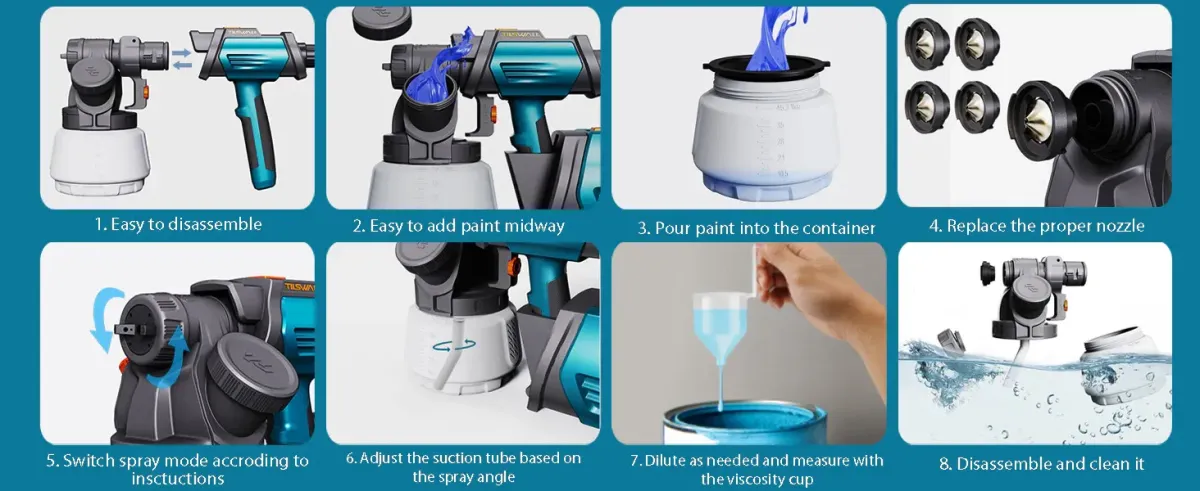 1. Easy to disassemble

2. Easy to add paint midway

3. Pour paint into the container

4. Replace the proper nozzle

5. Switch spray mode accroding to insctuctions

6. Adjust the suction tube based on the spray angle

7. Dilute as needed and measure with the viscosity cup

8. Disassemble and clean it