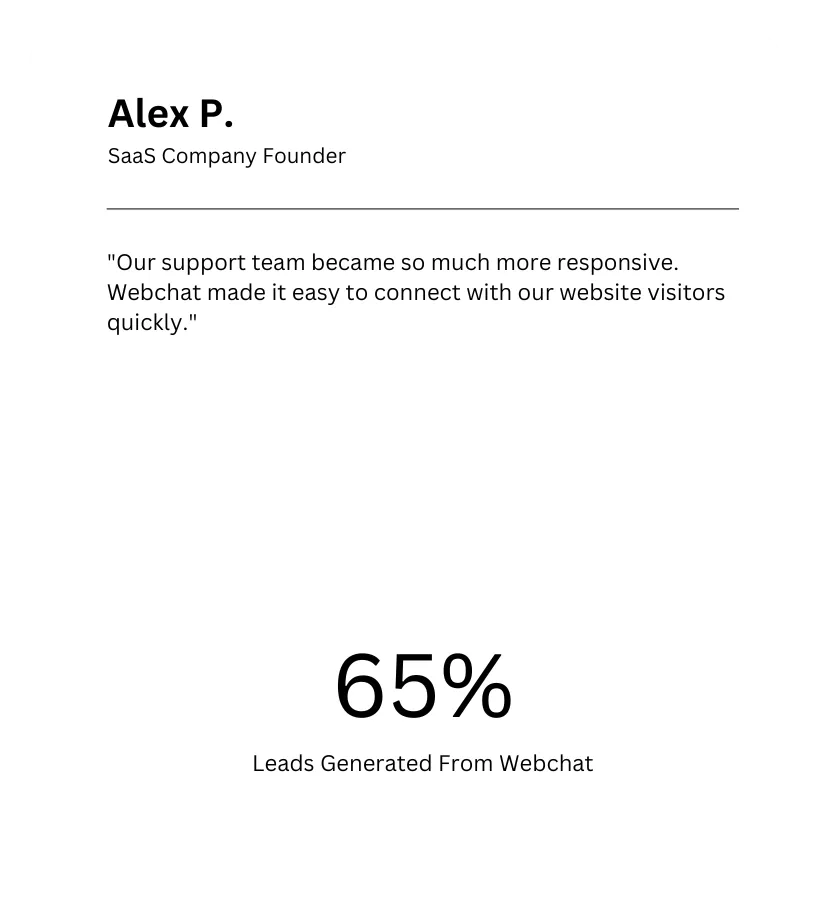 Alex P.
SaaS Company Founder

"Our support team became so much more responsive. Webchat made it easy to connect with our website visitors quickly."

65%

Leads Generated From Webchat