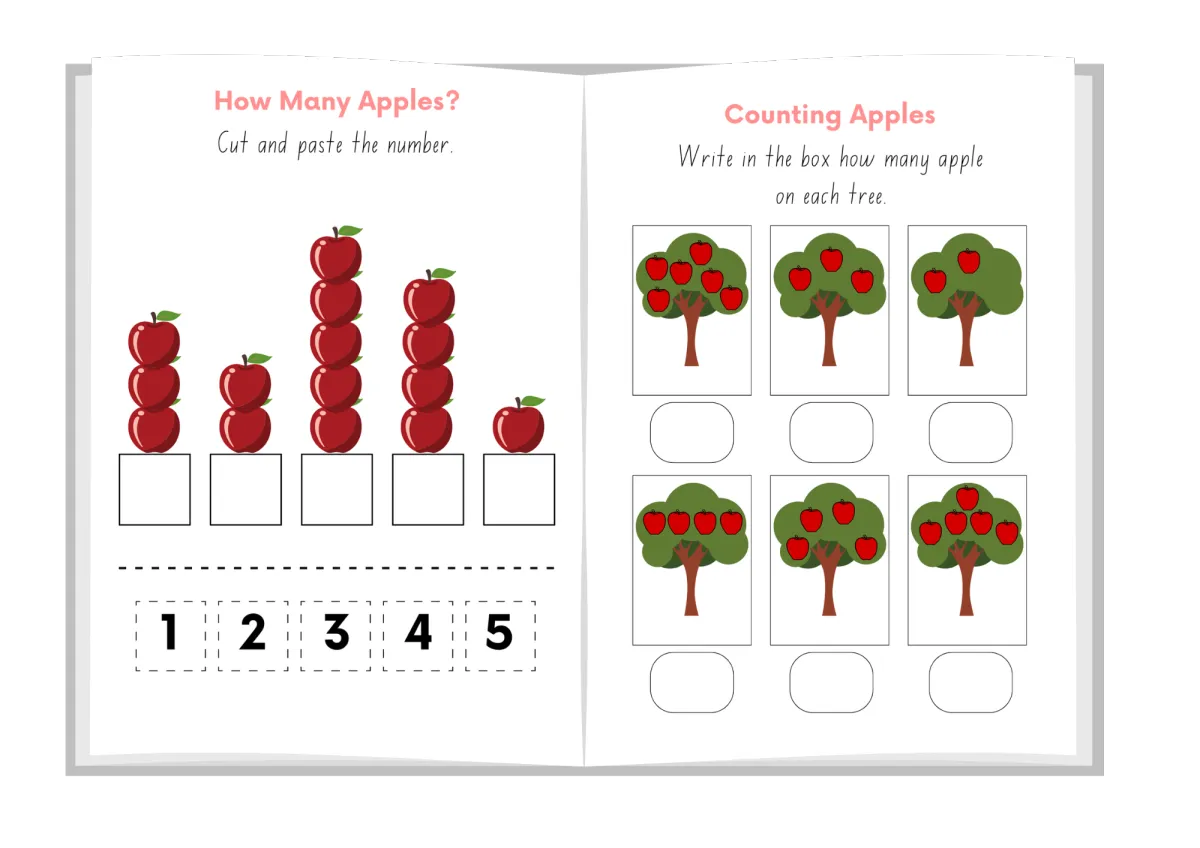 How Many Apples?

Cut and paste the number.

1 2 3 4 5

Counting Apples

Write in the box how many apple on each tree.