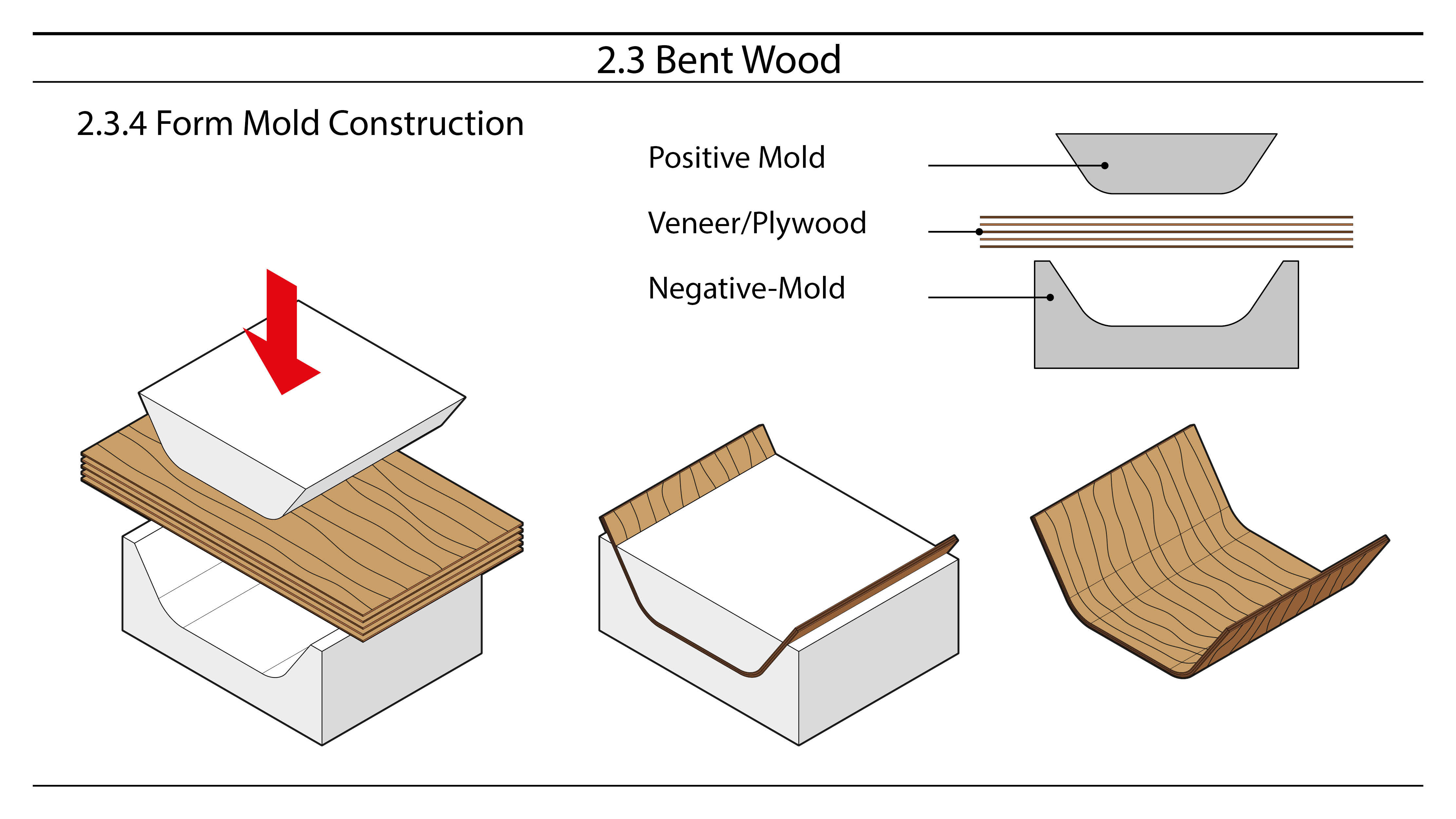 2.3 Bent Wood

2.3.4 Form Mold Construction

Positive Mold

Veneer/Plywood

Negative-Mold