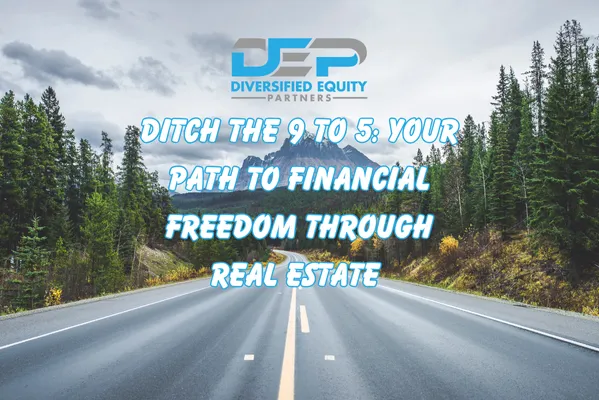 DEP
DIVERSIFIED EQUITY
PARTNERS

DITCH THE 9 TO 5: YOUR PATH TO FINANCIAL FREEDOM THROUGH REAL ESTATE