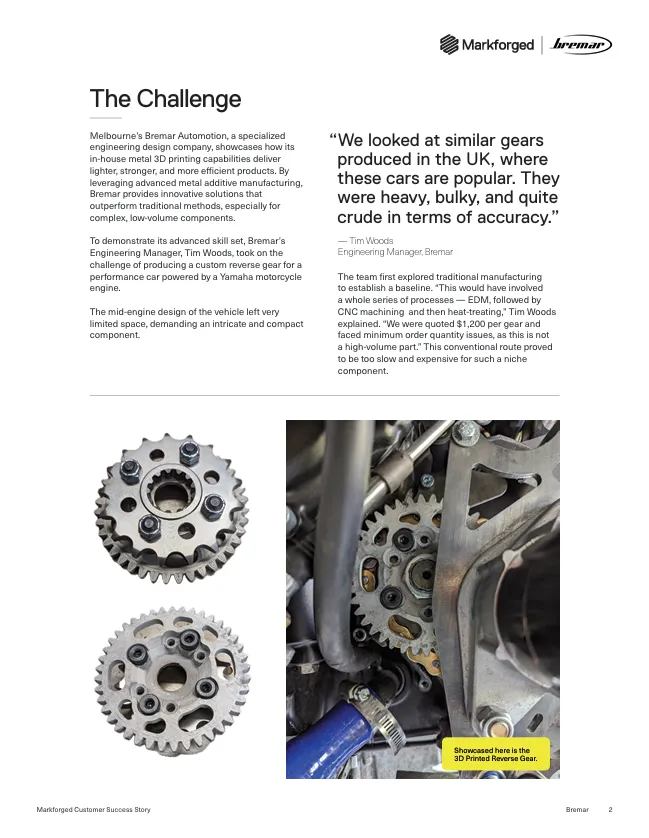 Markforged | Bremar

The Challenge

Melbourne's Bremar Automotion, a specialized engineering design company, showcases how its in-house metal 3D printing capabilities deliver lighter, stronger, and more efficient products. By leveraging advanced metal additive manufacturing, Bremar provides innovative solutions that outperform traditional methods, especially for complex, low-volume components.

To demonstrate its advanced skill set, Bremar's Engineering Manager, Tim Woods, took on the challenge of producing a custom reverse gear for a performance car powered by a Yamaha motorcycle engine.

The mid-engine design of the vehicle left very limited space, demanding an intricate and compact component.

"We looked at similar gears produced in the UK, where these cars are popular. They were heavy, bulky, and quite crude in terms of accuracy."

— Tim Woods
Engineering Manager, Bremar

The team first explored traditional manufacturing to establish a baseline. "This would have involved a whole series of processes — EDM, followed by CNC machining and then heat-treating," Tim Woods explained. "We were quoted $1,200 per gear and faced minimum order quantity issues, as this is not a high-volume part." This conventional route proved to be too slow and expensive for such a niche component.

Showcased here is the 3D Printed Reverse Gear.

Markforged Customer Success Story

Bremar 2