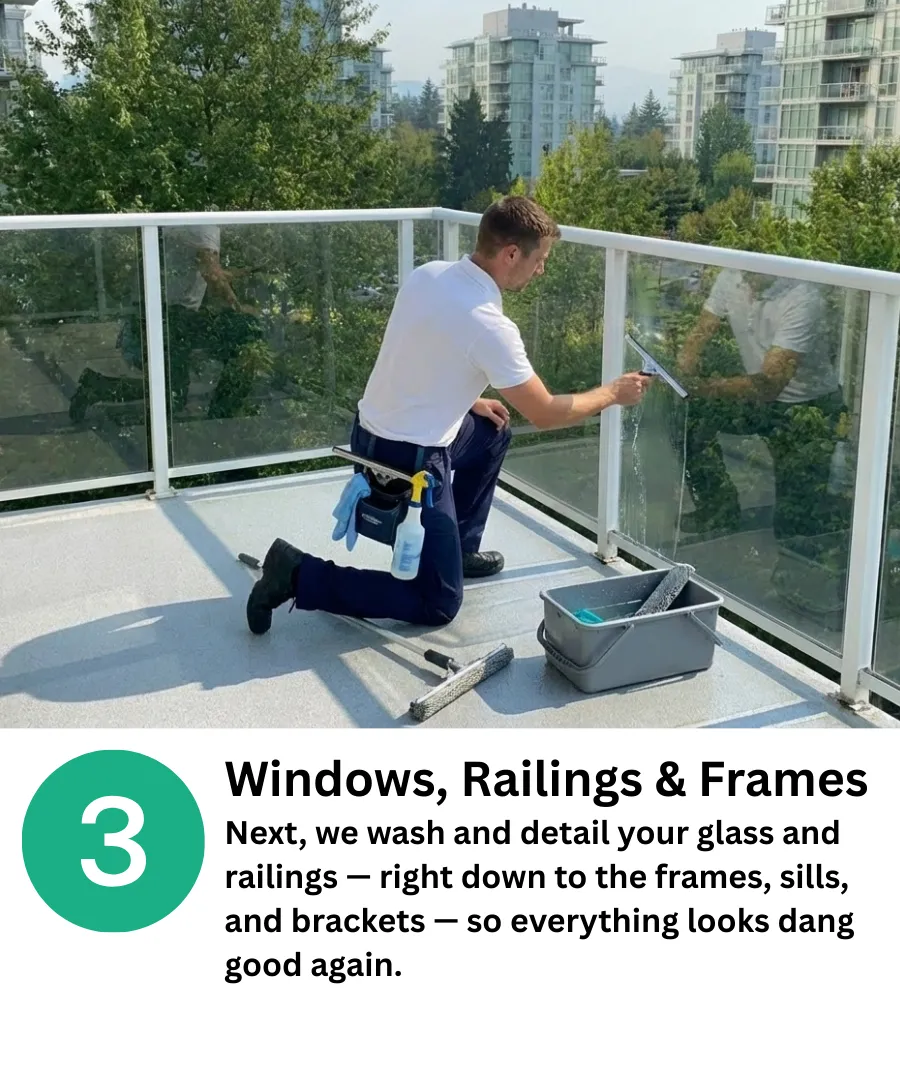 3

Windows, Railings & Frames

Next, we wash and detail your glass and railings — right down to the frames, sills, and brackets — so everything looks dang good again.