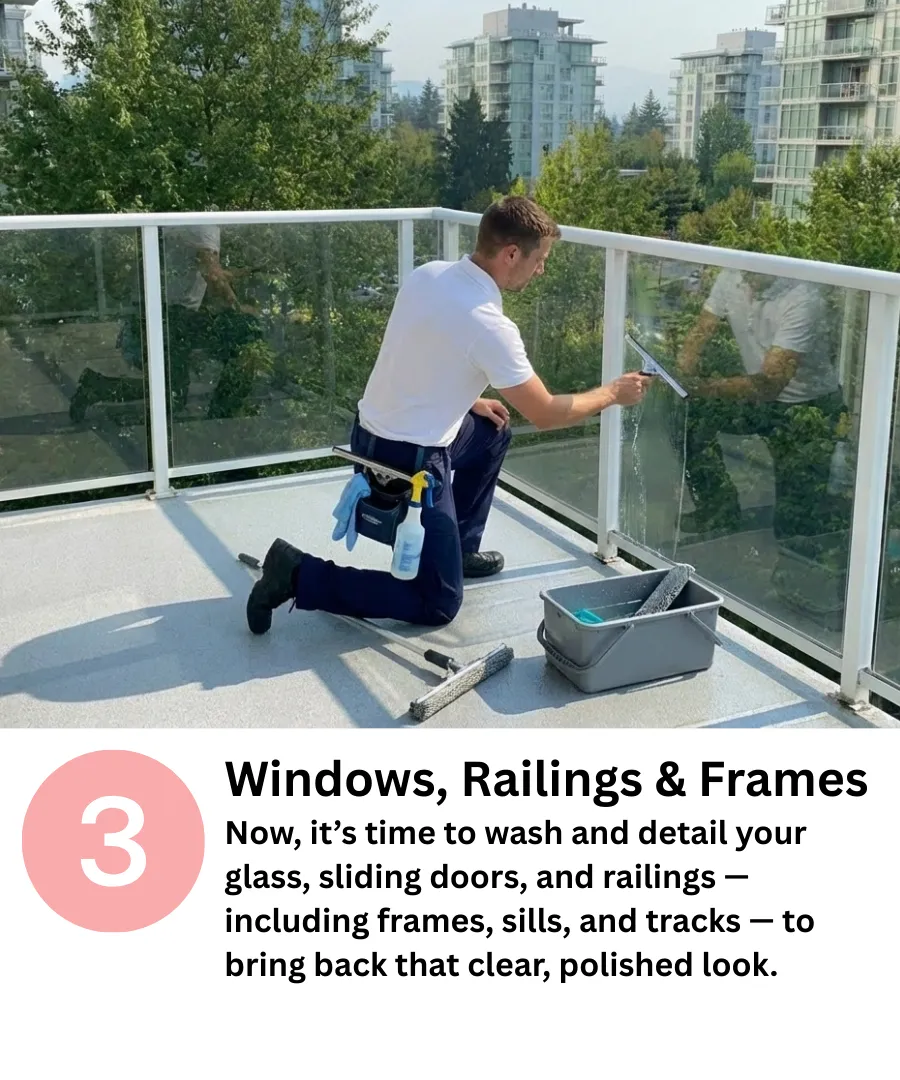 3

Windows, Railings & Frames

Now, it’s time to wash and detail your glass, sliding doors, and railings — including frames, sills, and tracks — to bring back that clear, polished look.