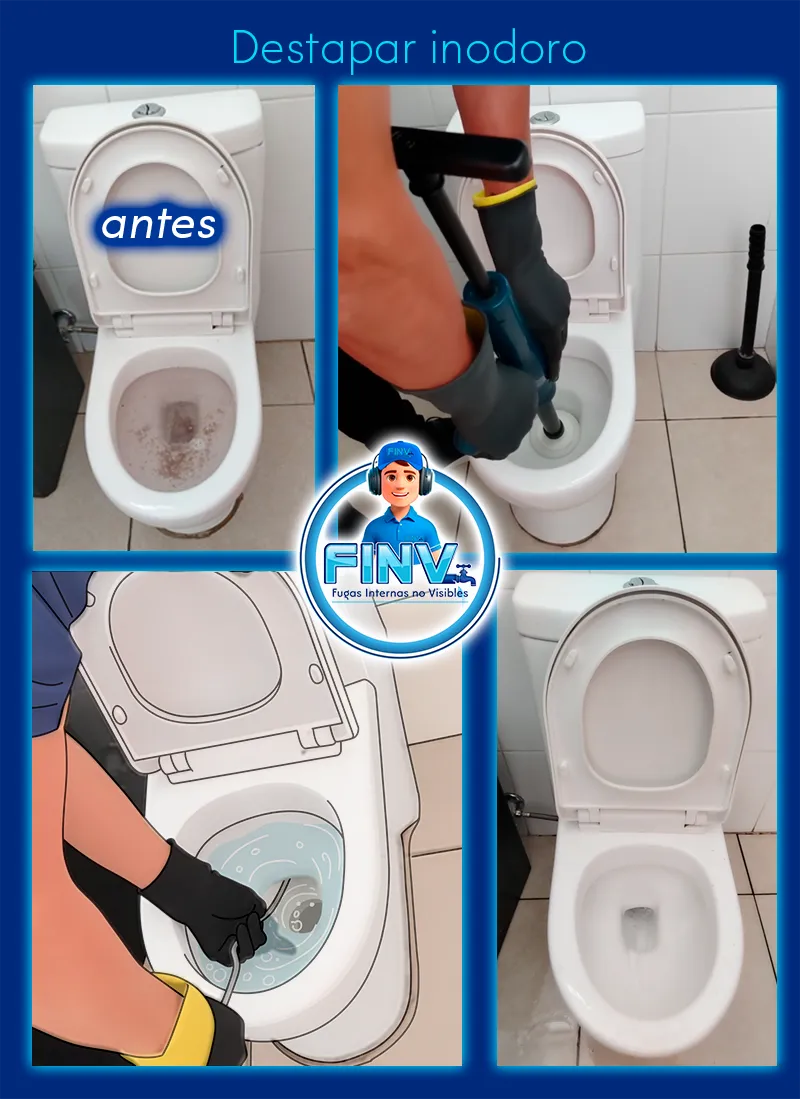 Destapar inodoro

antes

FINV
FINV
Fugas Internas no Visibles