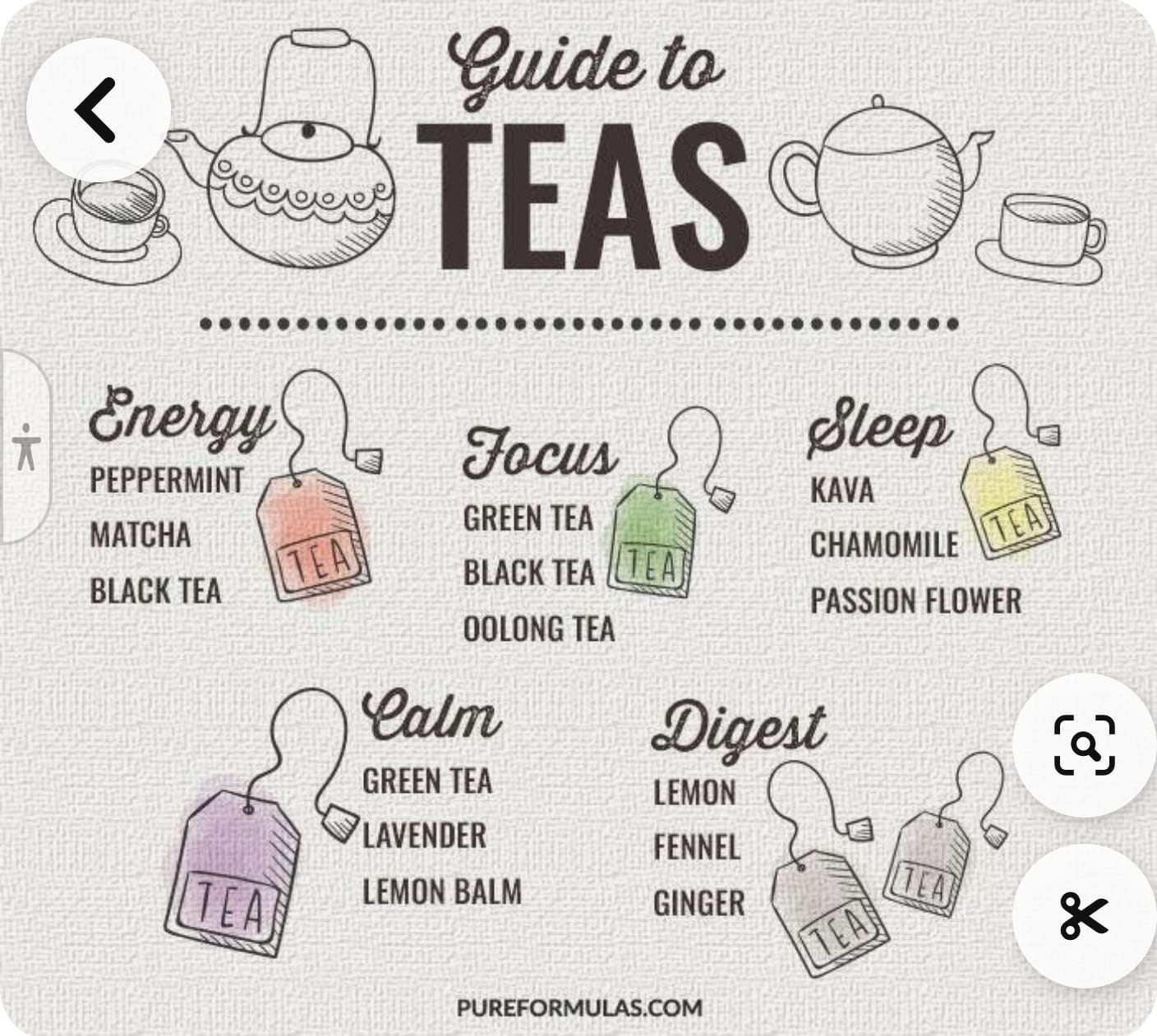 Guide to
TEAS

Energy
PEPPERMINT
MATCHA
BLACK TEA
TEA

Focus
GREEN TEA
BLACK TEA
OOLONG TEA
TEA

Sleep
KAVA
CHAMOMILE
PASSION FLOWER
TEA

Calm
GREEN TEA
LAVENDER
LEMON BALM
TEA

Digest
LEMON
FENNEL
GINGER
TEA
TEA

PUREFORMULAS.COM