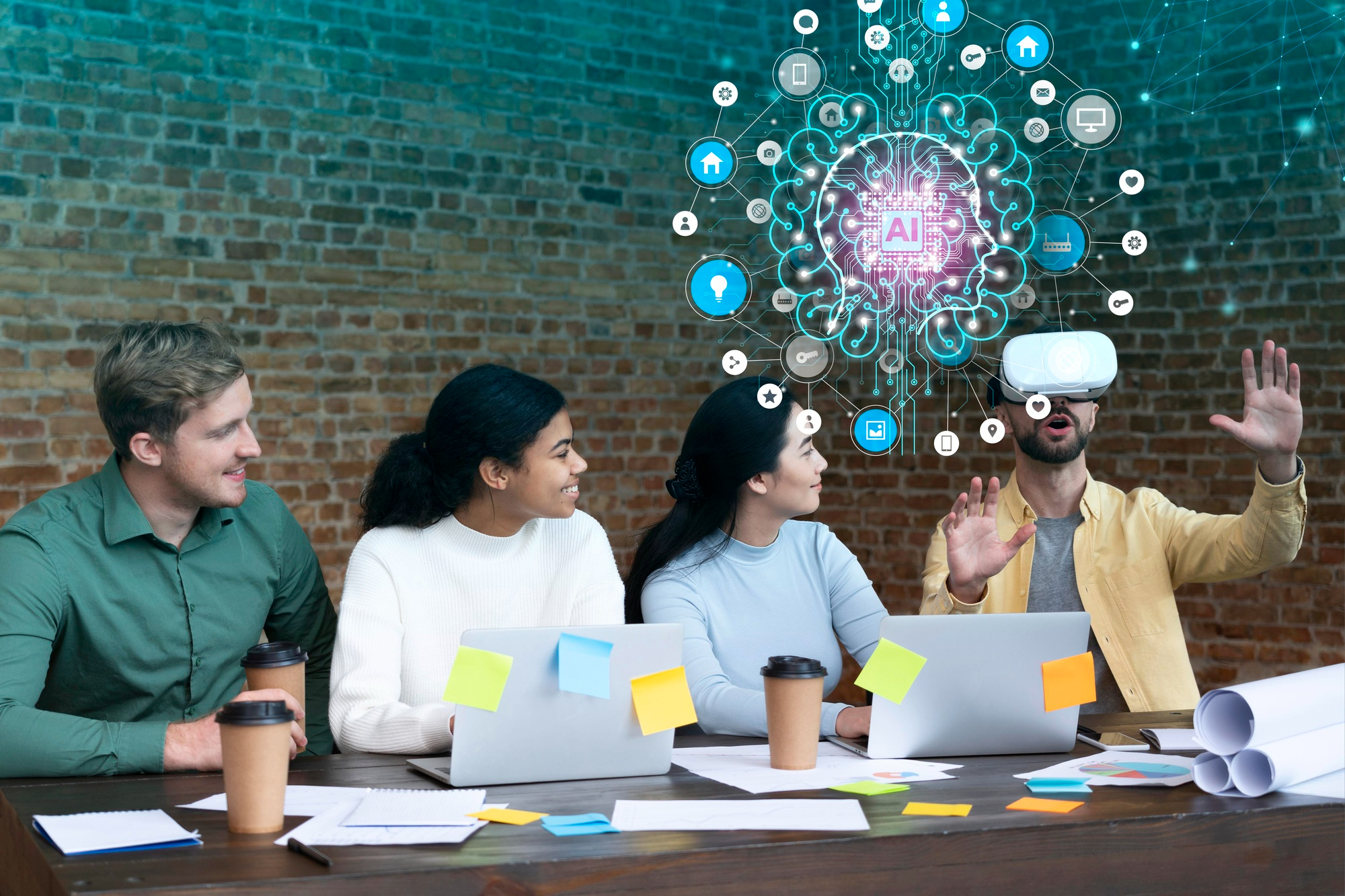 AI