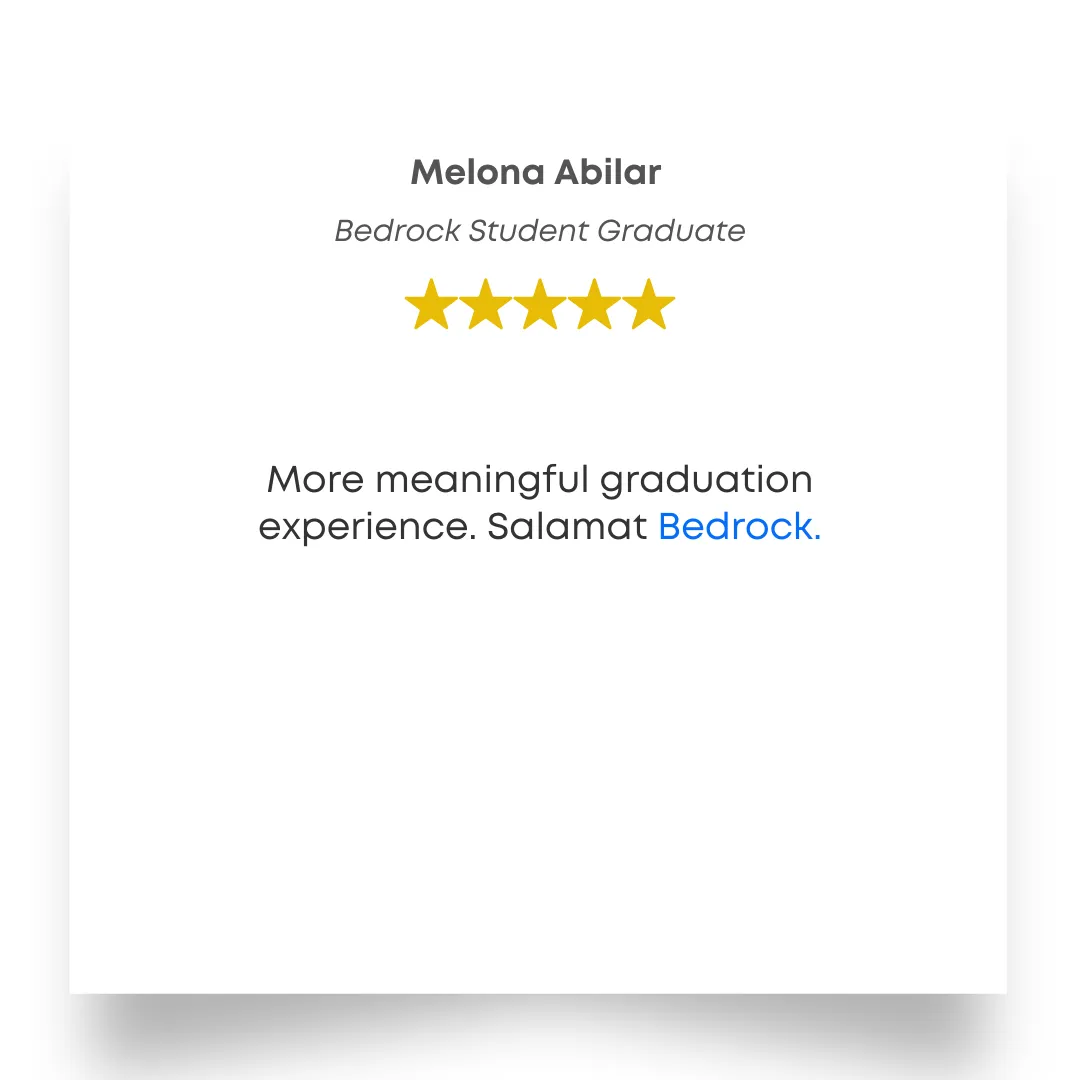 Melona Abilar

Bedrock Student Graduate

More meaningful graduation experience. Salamat Bedrock.