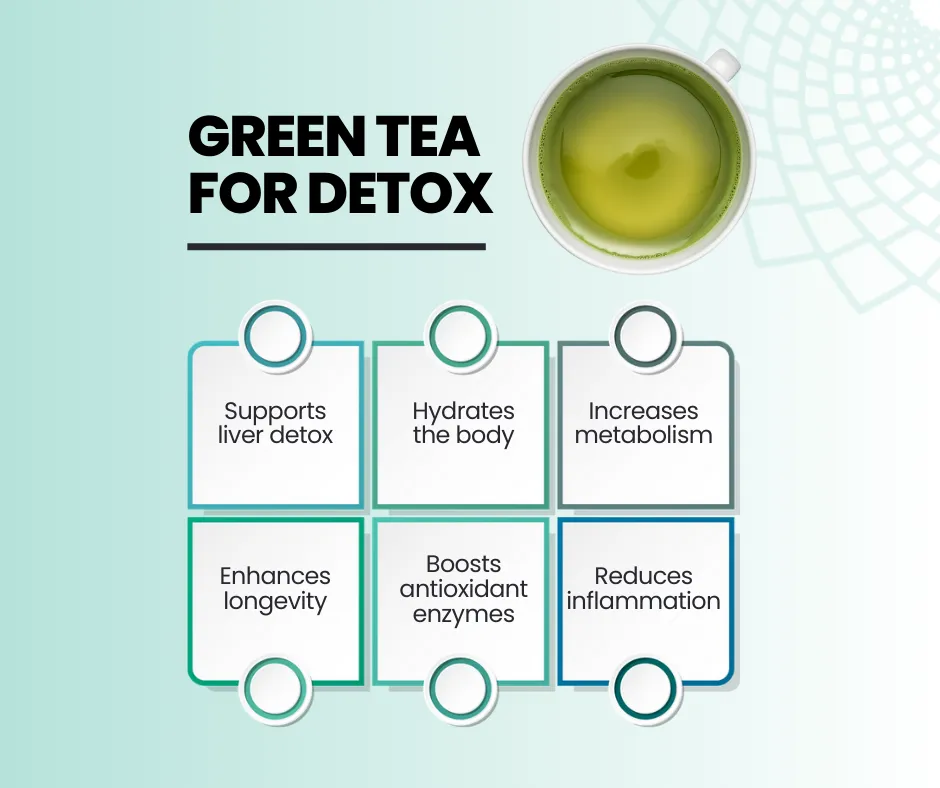 GREEN TEA FOR DETOX

Supports liver detox

Hydrates the body

Increases metabolism

Enhances longevity

Boosts antioxidant enzymes

Reduces inflammation