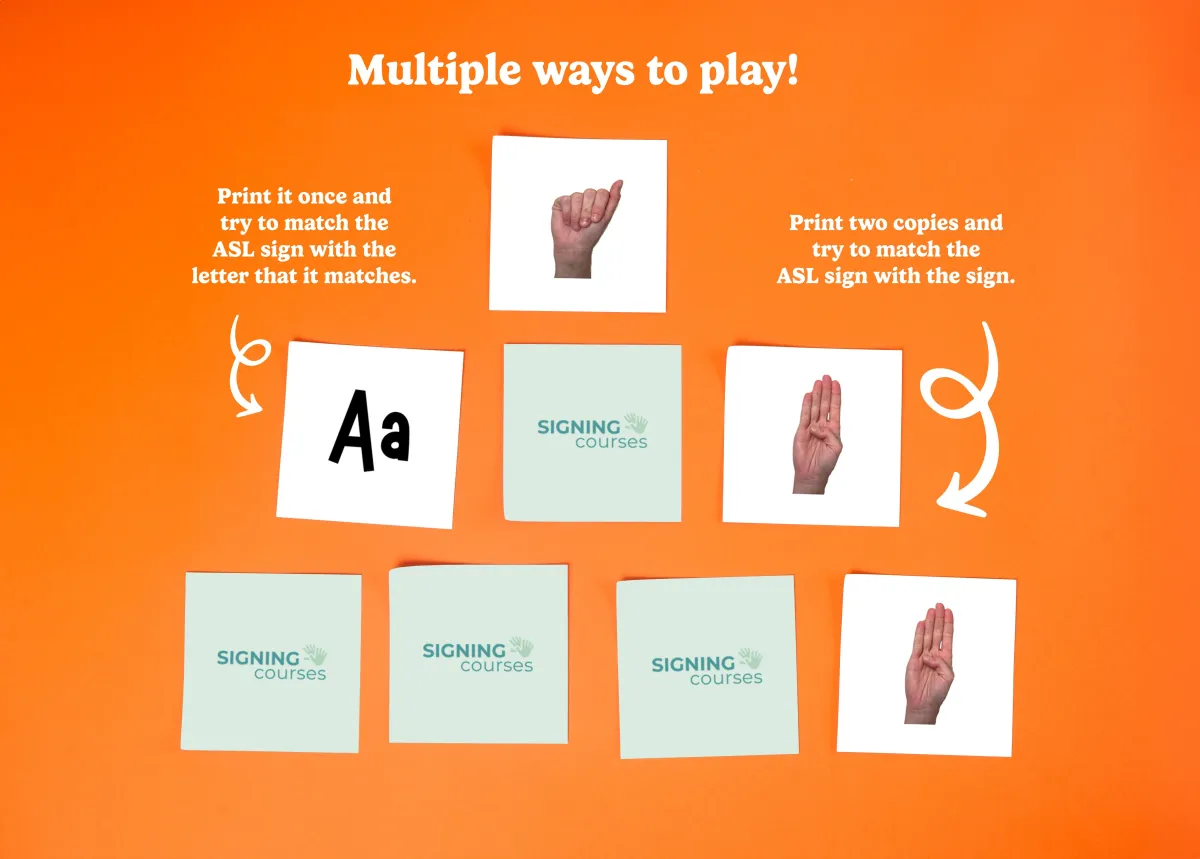 Multiple ways to play!

Print it once and try to match the ASL sign with the letter that it matches.

Print two copies and try to match the ASL sign with the sign.

Aa

SIGNING courses

SIGNING courses

SIGNING courses

SIGNING courses