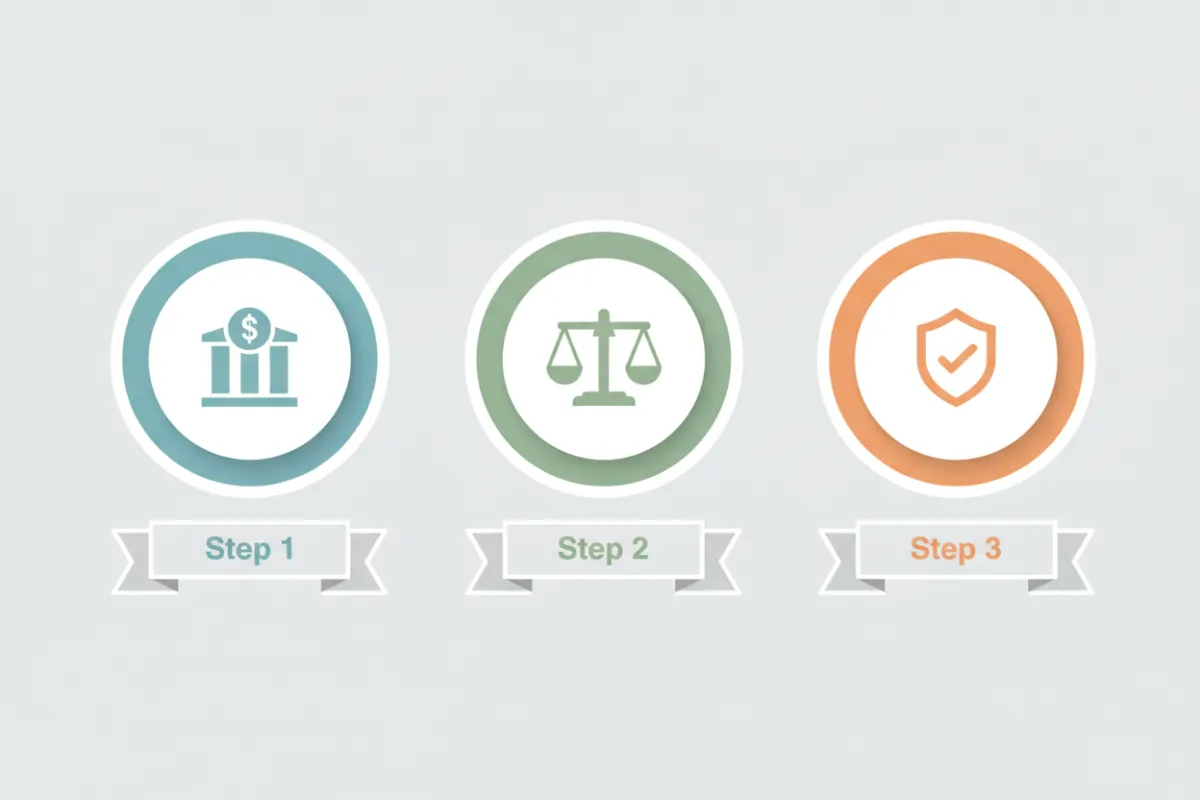 $

Step 1

Step 2

Step 3