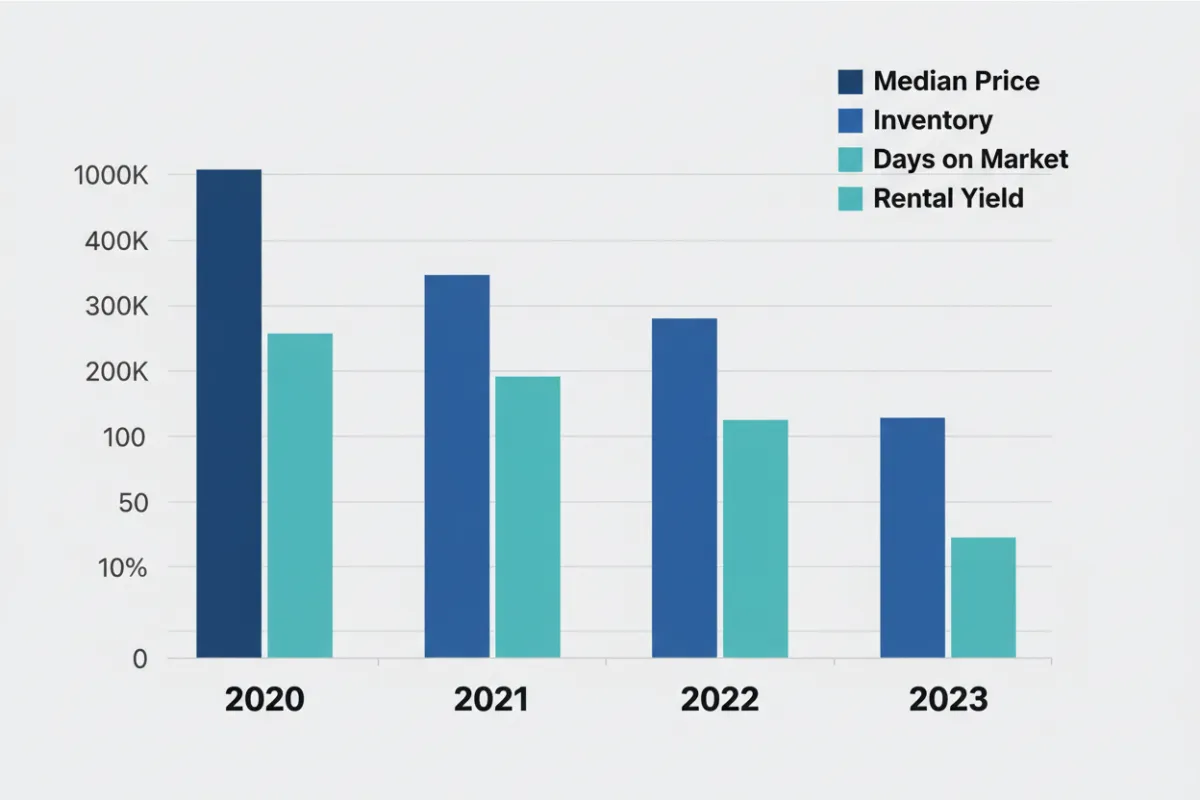 Median Price
Inventory
Days on Market
Rental Yield

1000K
400K
300K
200K
100
50
10%
0

2020
2021
2022
2023