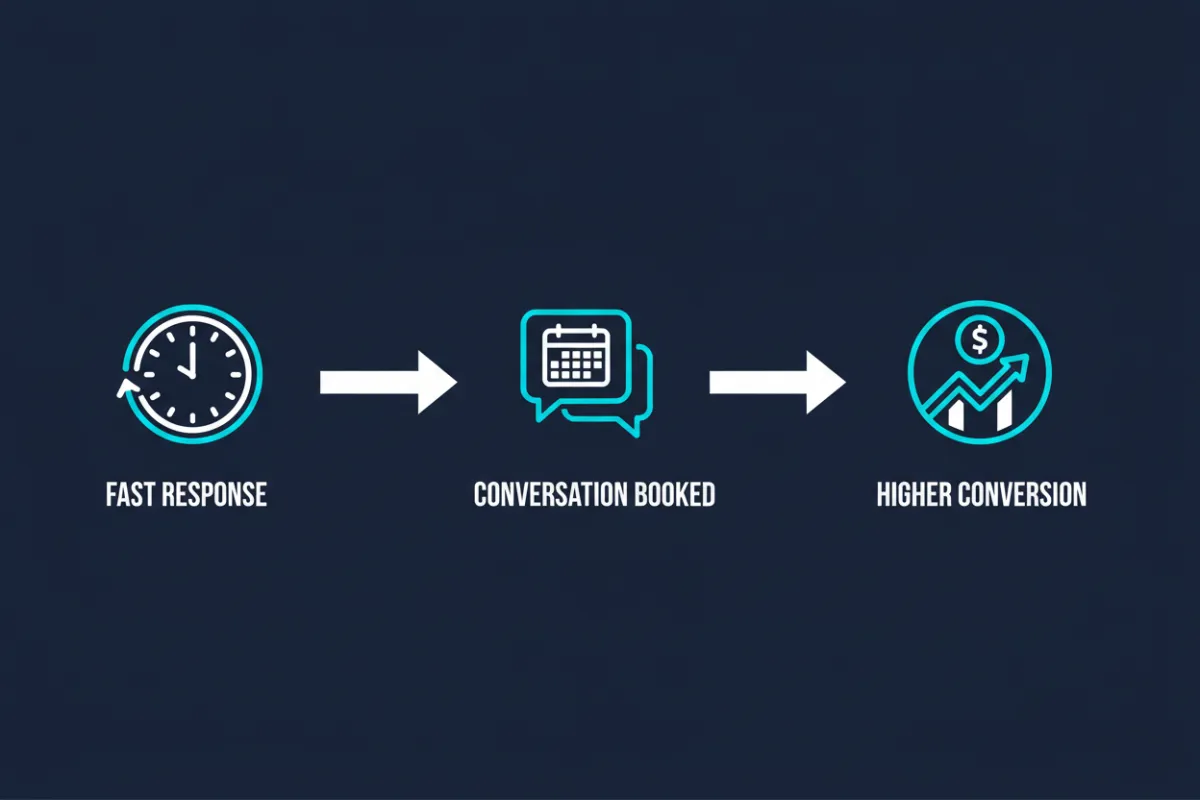 $

FAST RESPONSE

CONVERSATION BOOKED

HIGHER CONVERSION