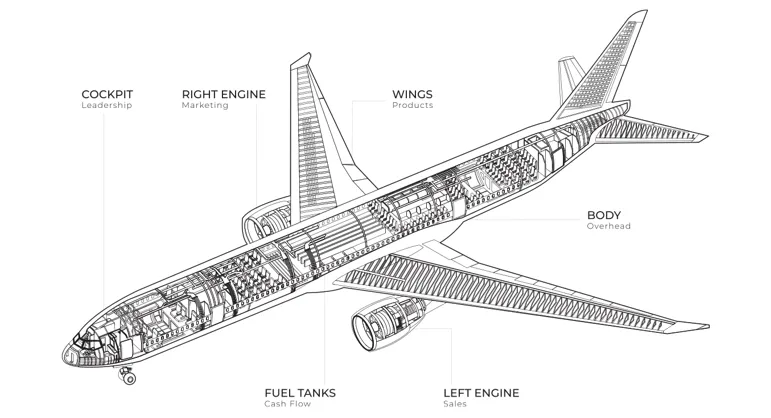 COCKPIT
Leadership

RIGHT ENGINE
Marketing

WINGS
Products

BODY
Overhead

FUEL TANKS
Cash Flow

LEFT ENGINE
Sales