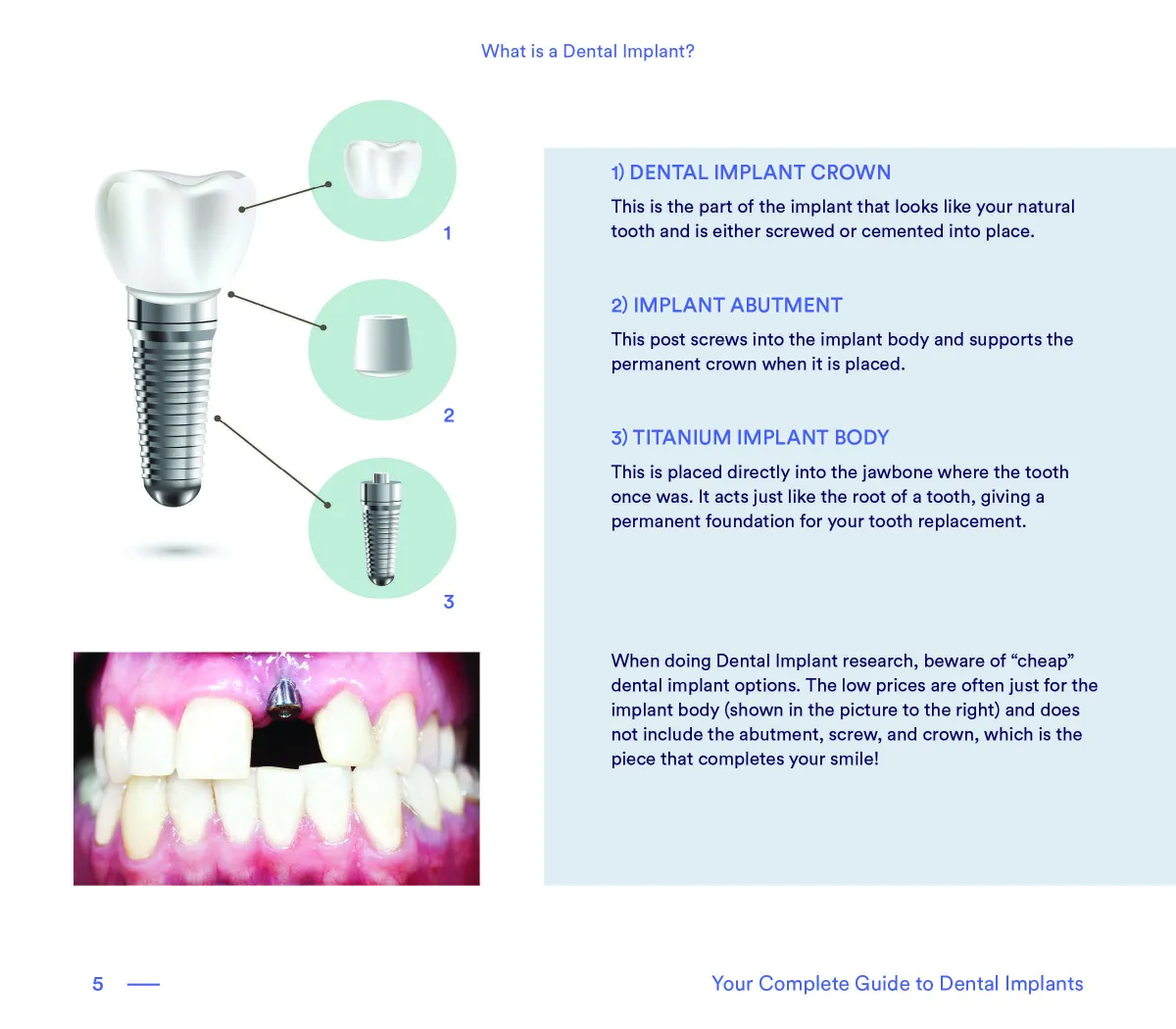 What is a Dental Implant?

1

2

3

1) DENTAL IMPLANT CROWN

This is the part of the implant that looks like your natural tooth and is either screwed or cemented into place.

2) IMPLANT ABUTMENT

This post screws into the implant body and supports the permanent crown when it is placed.

3) TITANIUM IMPLANT BODY

This is placed directly into the jawbone where the tooth once was. It acts just like the root of a tooth, giving a permanent foundation for your tooth replacement.

When doing Dental Implant research, beware of “cheap” dental implant options. The low prices are often just for the implant body (shown in the picture to the right) and does not include the abutment, screw, and crown, which is the piece that completes your smile!

5

Your Complete Guide to Dental Implants