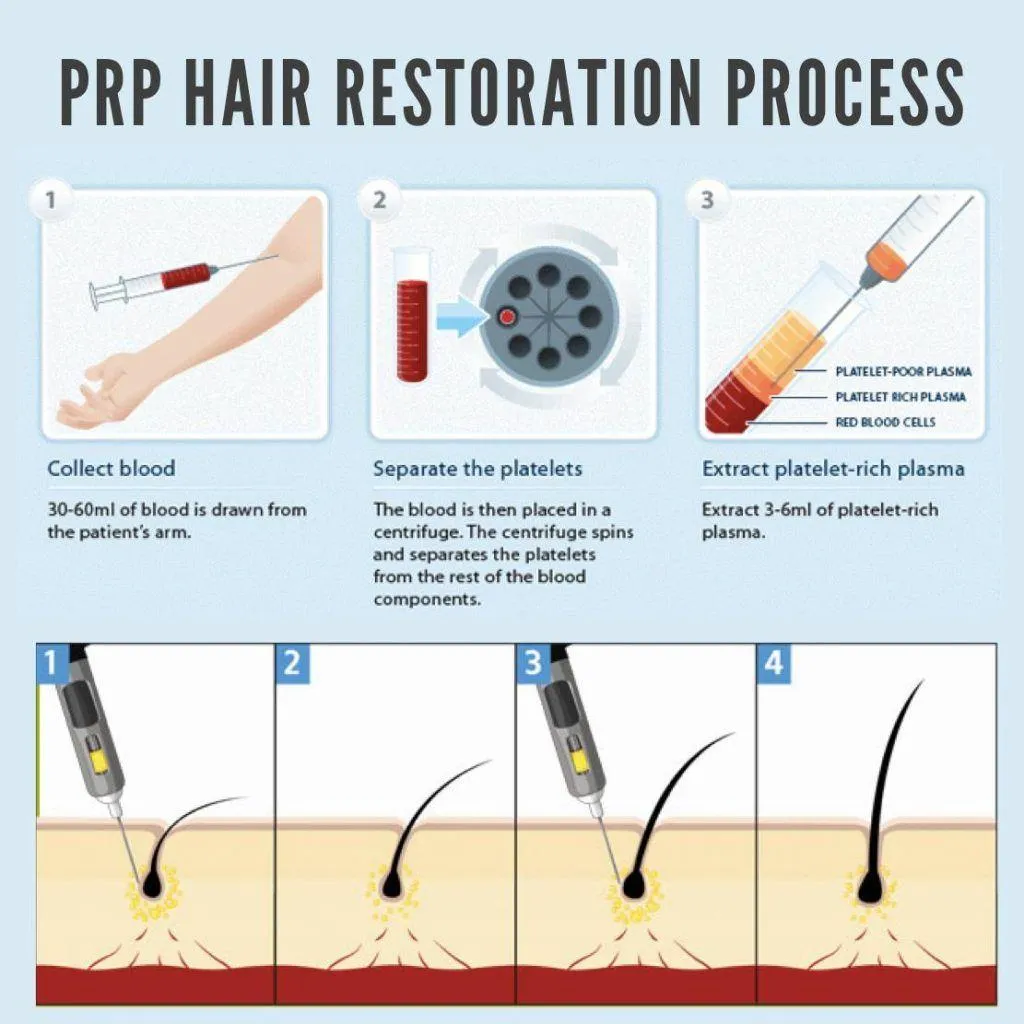 PRP HAIR RESTORATION PROCESS

1

Collect blood

30-60ml of blood is drawn from the patient's arm.

2

Separate the platelets

The blood is then placed in a centrifuge. The centrifuge spins and separates the platelets from the rest of the blood components.

3

PLATELET-POOR PLASMA
PLATELET RICH PLASMA
RED BLOOD CELLS

Extract platelet-rich plasma

Extract 3-6ml of platelet-rich plasma.

1

2

3

4