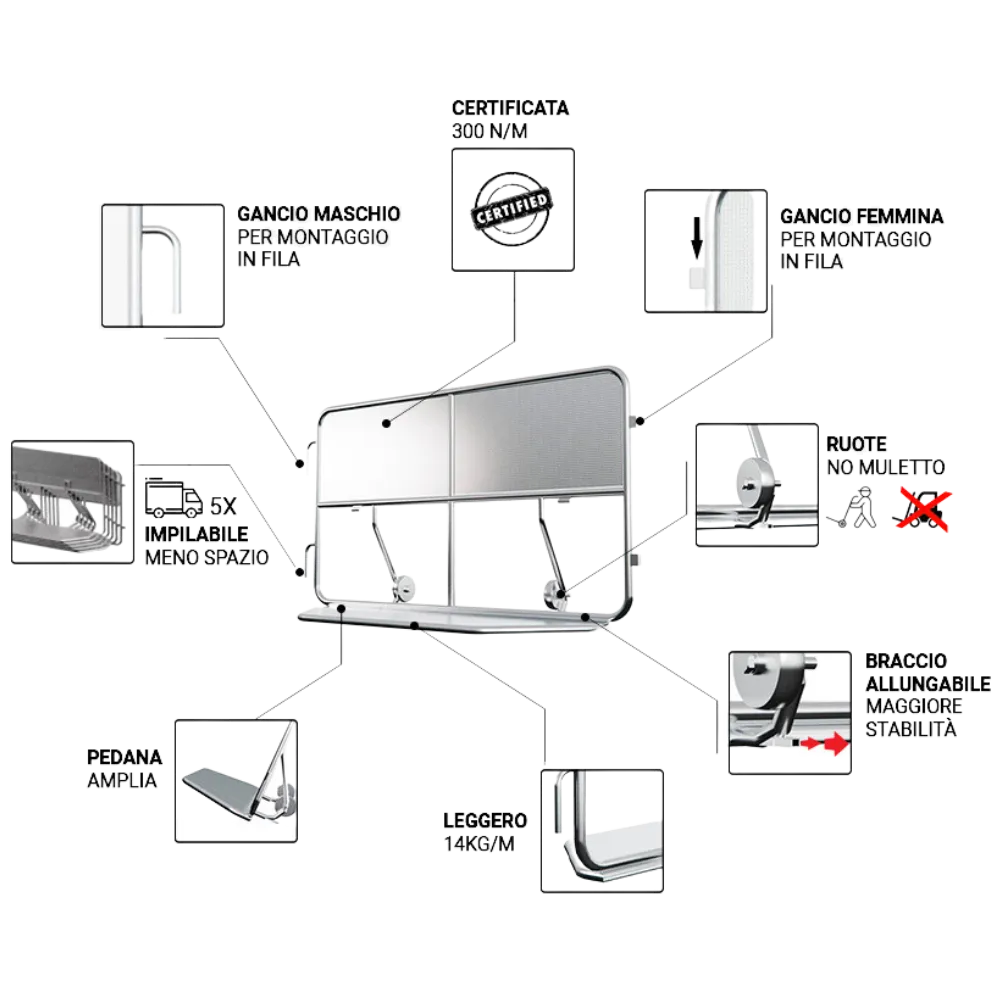 CERTIFICATA
300 N/M

CERTIFIED

GANCIO MASCHIO
PER MONTAGGIO
IN FILA

GANCIO FEMMINA
PER MONTAGGIO
IN FILA

5X
IMPILABILE
MENO SPAZIO

RUOTE
NO MULETTO

BRACCIO
ALLUNGABILE
MAGGIORE
STABILITÀ

PEDANA
AMPLIA

LEGGERO
14KG/M