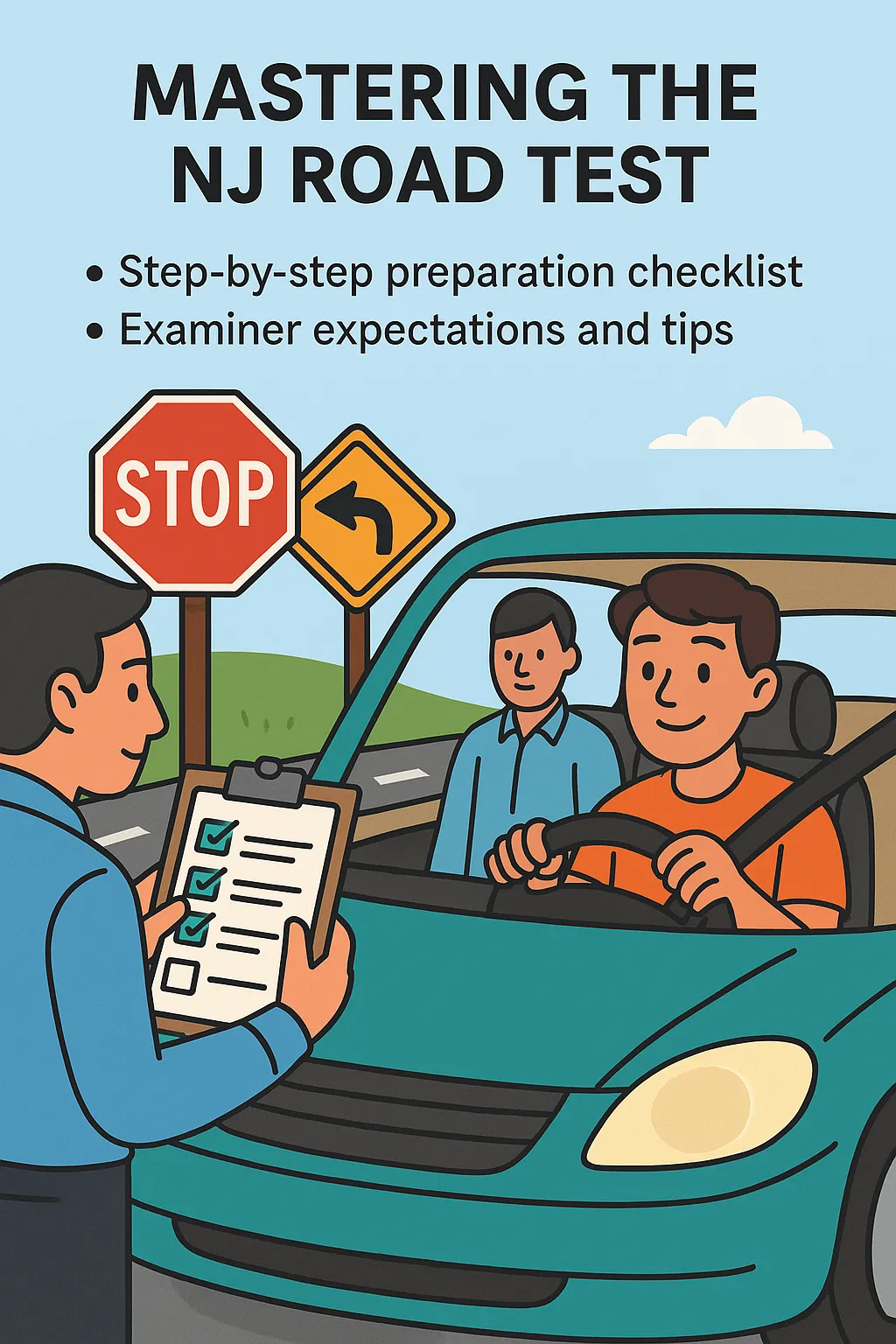 MASTERING THE NJ ROAD TEST

• Step-by-step preparation checklist
• Examiner expectations and tips

STOP