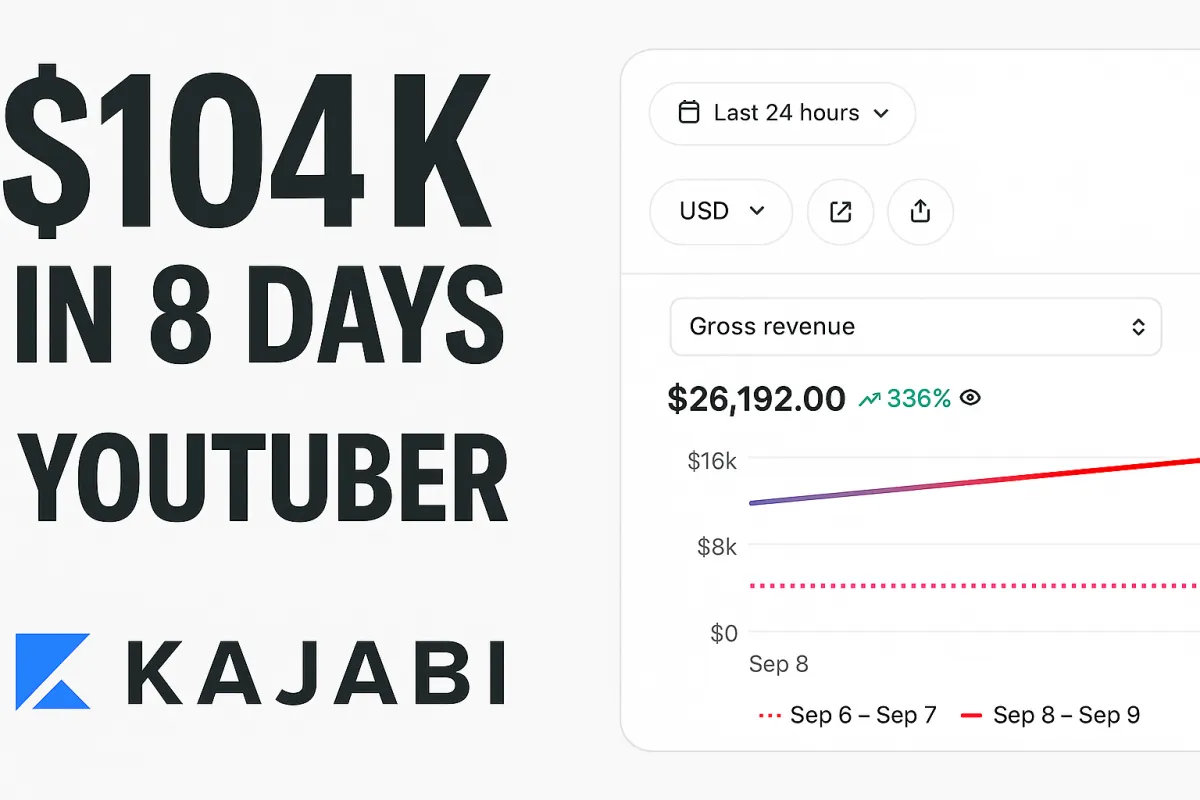 $104 K
IN 8 DAYS
YOUTUBER

KAJABI

Last 24 hours

USD

Gross revenue

$26,192.00 336%

$16k
$8k
$0
Sep 8

Sep 6 – Sep 7 Sep 8 – Sep 9