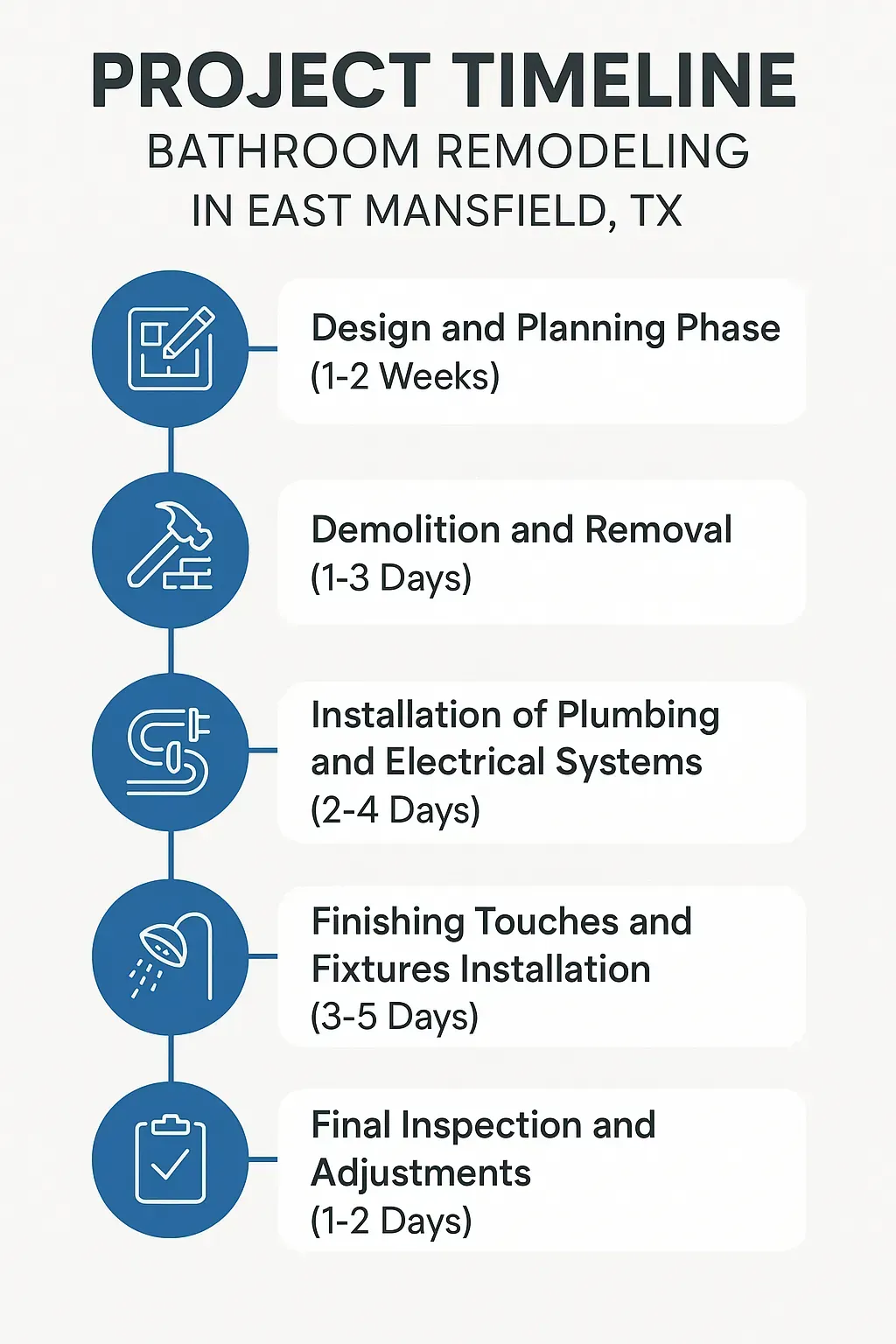 PROJECT TIMELINE
BATHROOM REMODELING IN EAST MANSFIELD, TX

Design and Planning Phase (1-2 Weeks)

Demolition and Removal (1-3 Days)

Installation of Plumbing and Electrical Systems (2-4 Days)

Finishing Touches and Fixtures Installation (3-5 Days)

Final Inspection and Adjustments (1-2 Days)