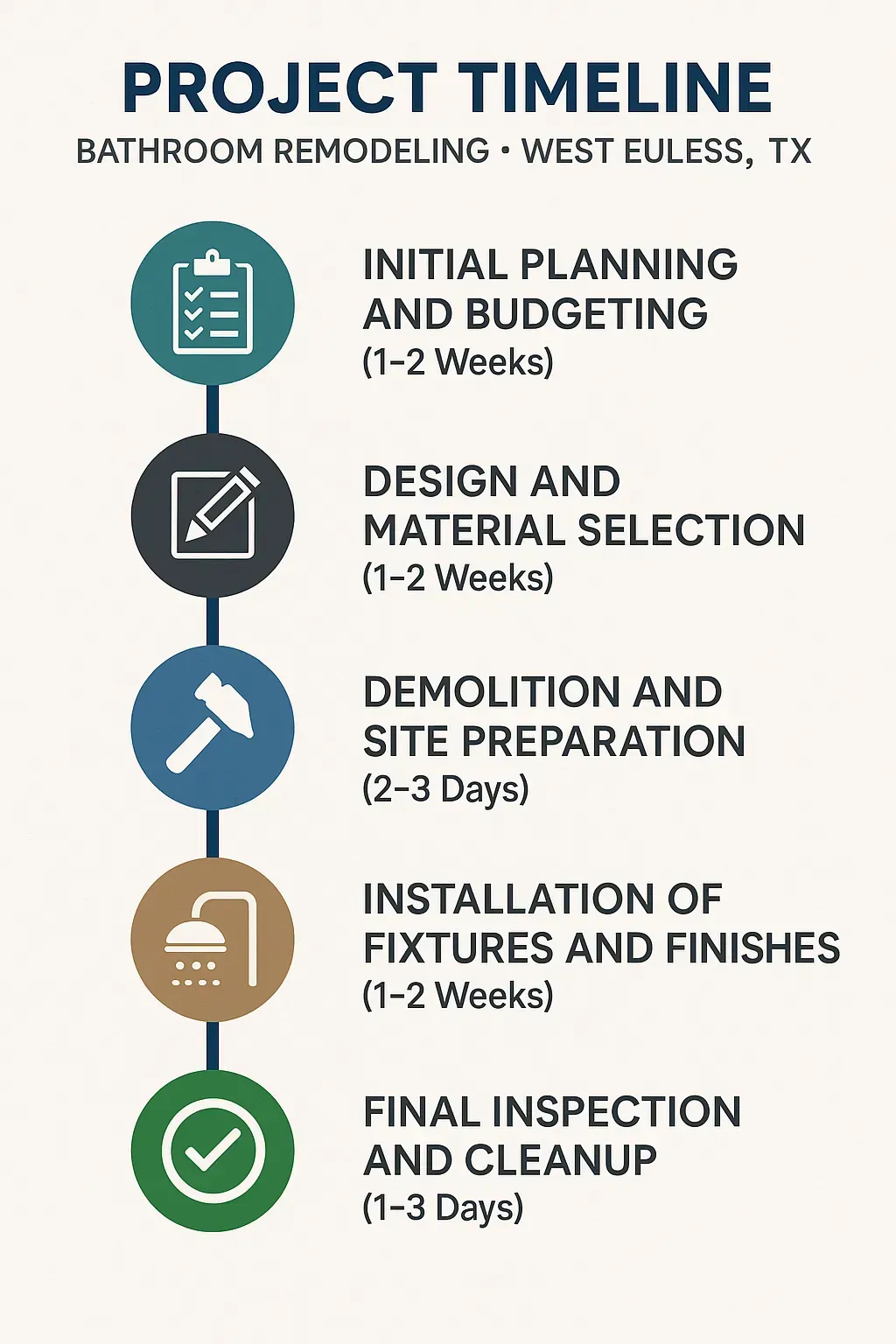 PROJECT TIMELINE
BATHROOM REMODELING • WEST EULESS, TX

INITIAL PLANNING AND BUDGETING
(1–2 Weeks)

DESIGN AND MATERIAL SELECTION
(1–2 Weeks)

DEMOLITION AND SITE PREPARATION
(2–3 Days)

INSTALLATION OF FIXTURES AND FINISHES
(1–2 Weeks)

FINAL INSPECTION AND CLEANUP
(1–3 Days)