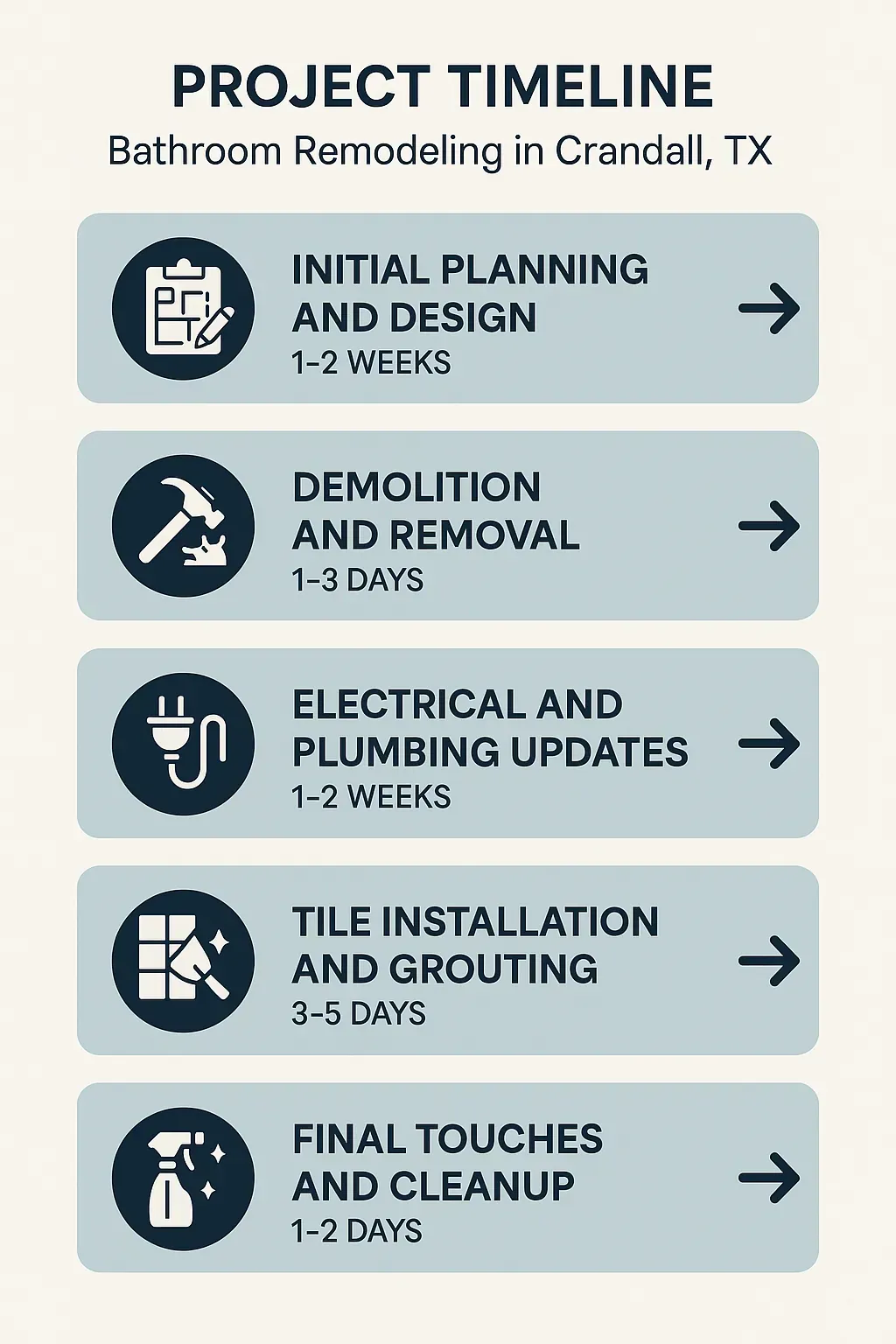 PROJECT TIMELINE
Bathroom Remodeling in Crandall, TX

INITIAL PLANNING AND DESIGN
1–2 WEEKS

DEMOLITION AND REMOVAL
1–3 DAYS

ELECTRICAL AND PLUMBING UPDATES
1–2 WEEKS

TILE INSTALLATION AND GROUTING
3–5 DAYS

FINAL TOUCHES AND CLEANUP
1–2 DAYS