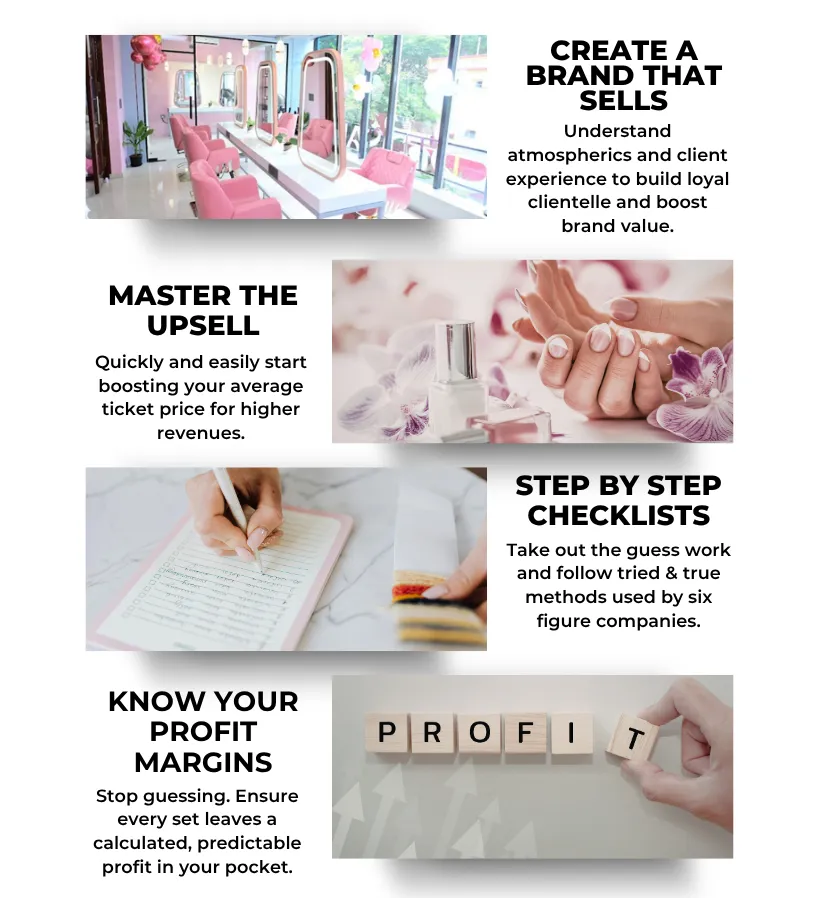 CREATE A BRAND THAT SELLS

Understand atmospherics and client experience to build loyal clientelle and boost brand value.

MASTER THE UPSELL

Quickly and easily start boosting your average ticket price for higher revenues.

STEP BY STEP CHECKLISTS

Take out the guess work and follow tried & true methods used by six figure companies.

KNOW YOUR PROFIT MARGINS

Stop guessing. Ensure every set leaves a calculated, predictable profit in your pocket.

P R O F I T