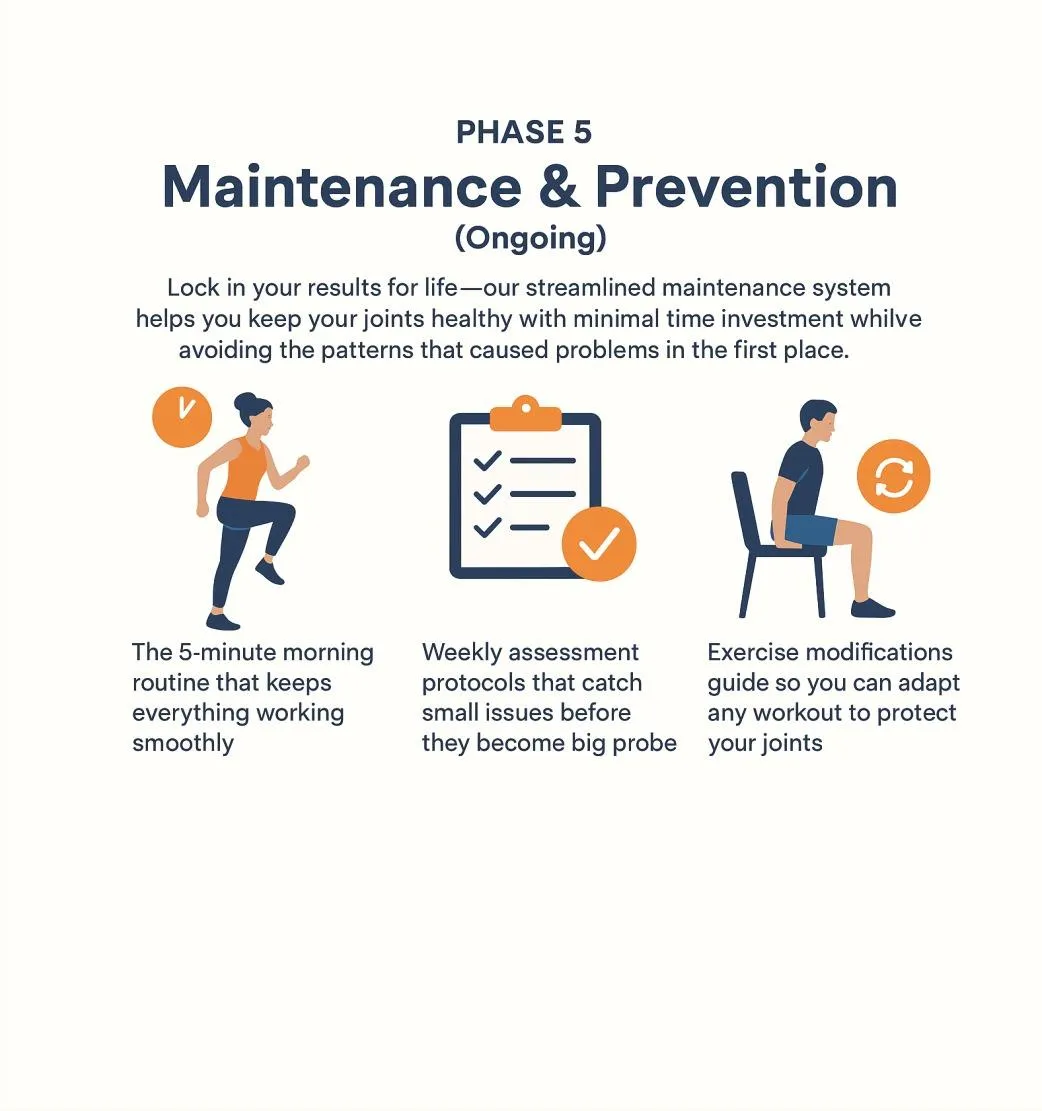 PHASE 5

Maintenance & Prevention

(Ongoing)

Lock in your results for life—our streamlined maintenance system helps you keep your joints healthy with minimal time investment whilve avoiding the patterns that caused problems in the first place.

The 5-minute morning routine that keeps everything working smoothly

Weekly assessment protocols that catch small issues before they become big probe

Exercise modifications guide so you can adapt any workout to protect your joints