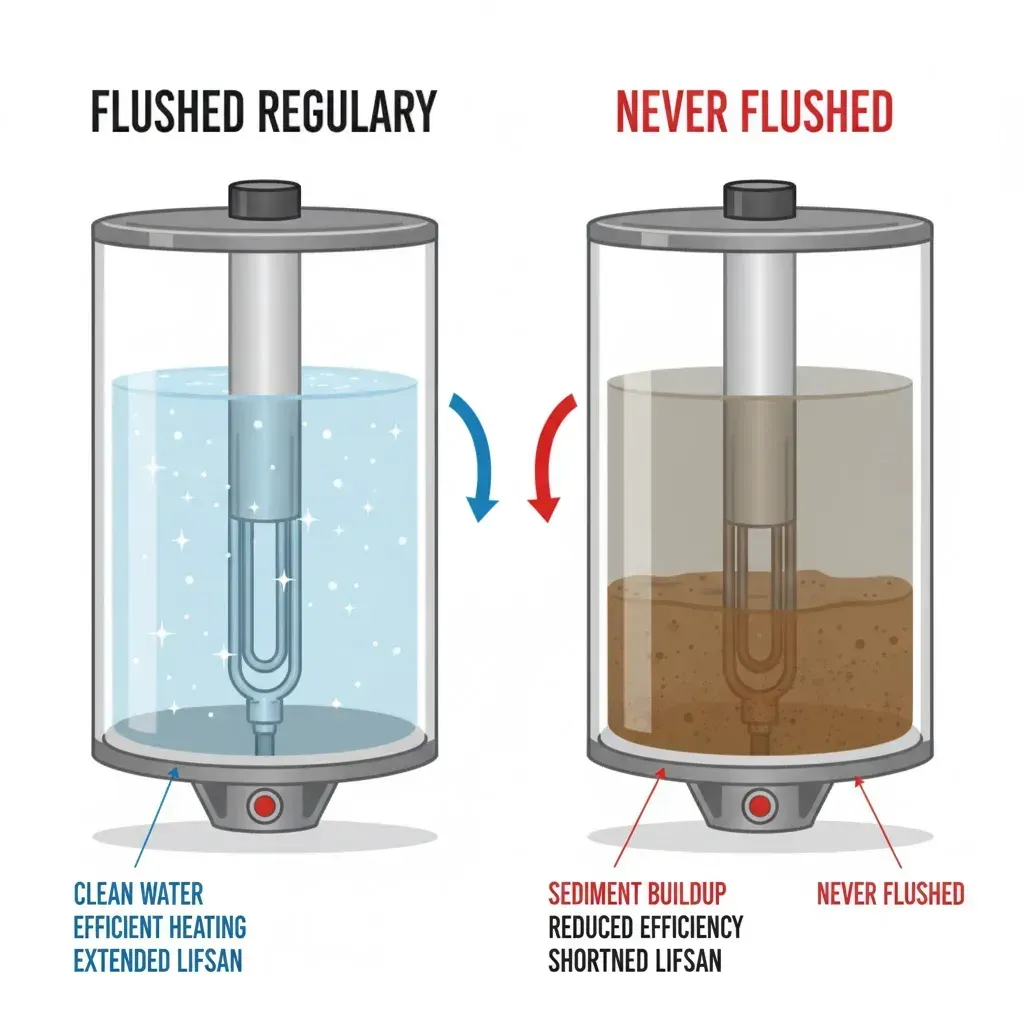 FLUSHED REGULARY

NEVER FLUSHED

CLEAN WATER
EFFICIENT HEATING
EXTENDED LIFSAN

SEDIMENT BUILDUP
REDUCED EFFICIENCY
SHORTNED LIFSAN

NEVER FLUSHED