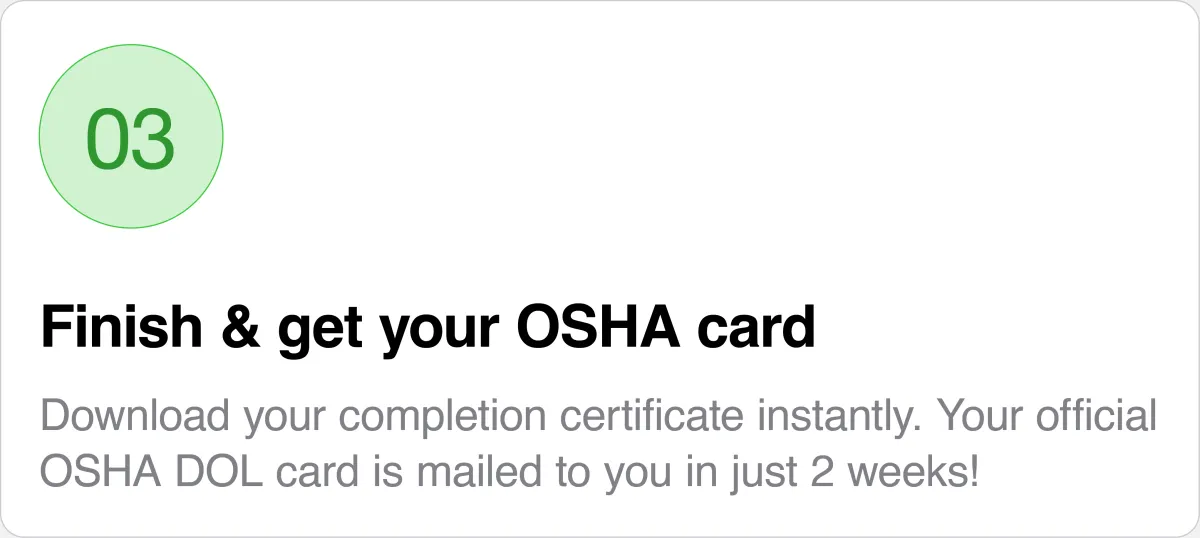 03

Finish & get your OSHA card

Download your completion certificate instantly. Your official OSHA DOL card is mailed to you in just 2 weeks!