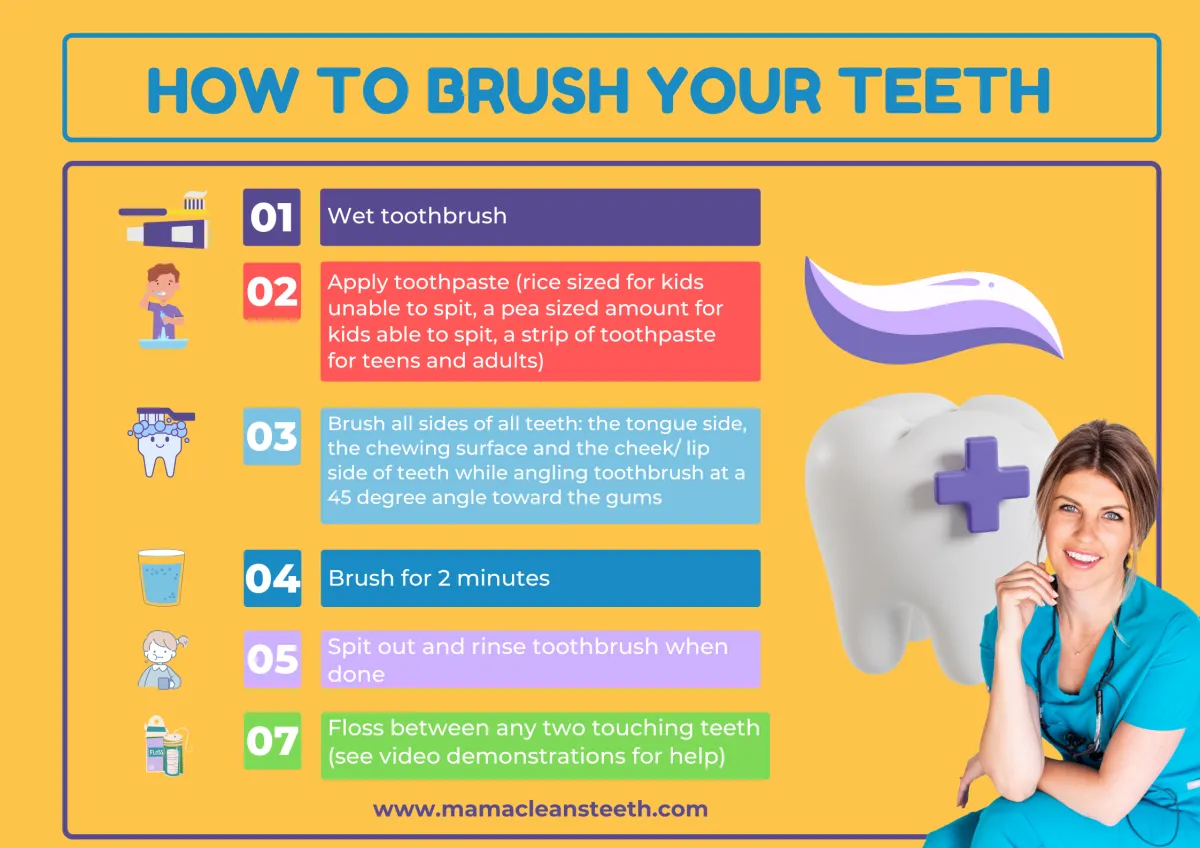 HOW TO BRUSH YOUR TEETH

01 Wet toothbrush

02 Apply toothpaste (rice sized for kids unable to spit, a pea sized amount for kids able to spit, a strip of toothpaste for teens and adults)

03 Brush all sides of all teeth: the tongue side, the chewing surface and the cheek/ lip side of teeth while angling toothbrush at a 45 degree angle toward the gums

04 Brush for 2 minutes

05 Spit out and rinse toothbrush when done

07 Floss between any two touching teeth (see video demonstrations for help)

FLOSS

www.mamacleansteeth.com