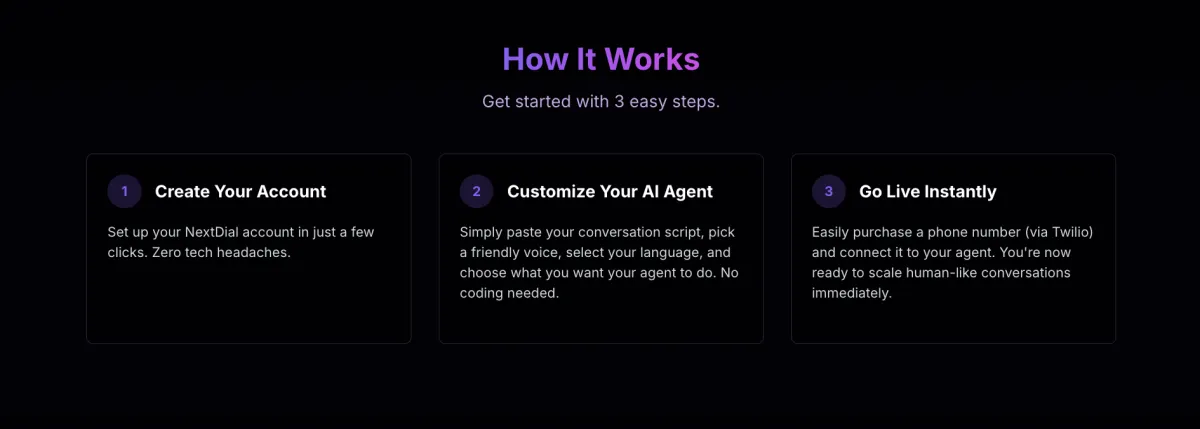 How It Works

Get started with 3 easy steps.

1 Create Your Account

Set up your NextDial account in just a few clicks. Zero tech headaches.

2 Customize Your AI Agent

Simply paste your conversation script, pick a friendly voice, select your language, and choose what you want your agent to do. No coding needed.

3 Go Live Instantly

Easily purchase a phone number (via Twilio) and connect it to your agent. You're now ready to scale human-like conversations immediately.