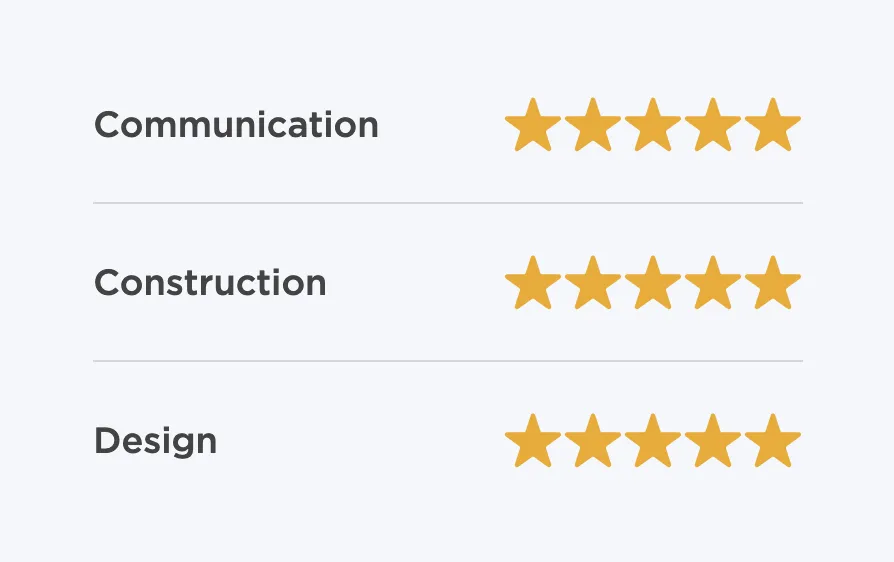 Communication

Construction

Design