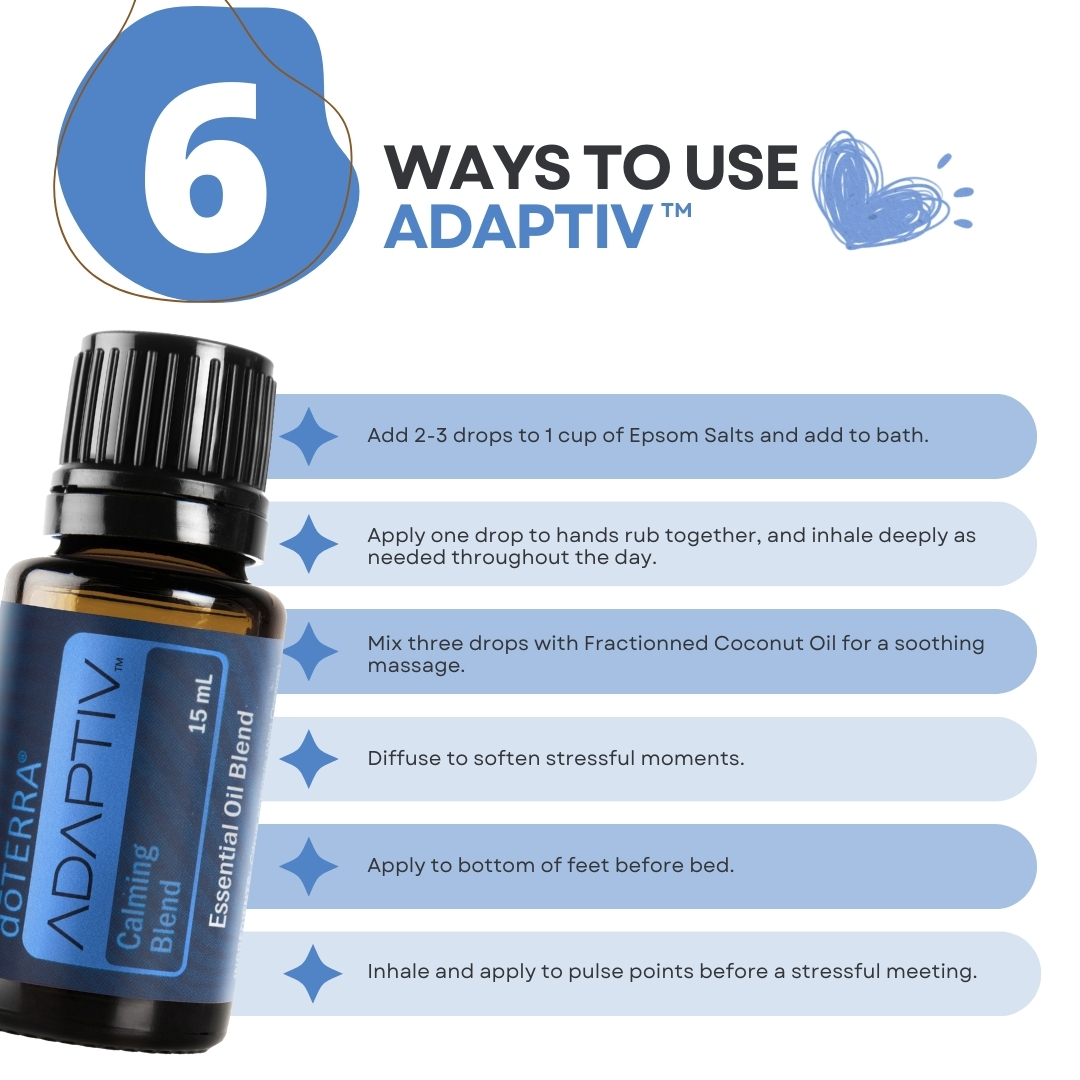 6

WAYS TO USE ADAPTIV™

dōTERRA®
ADAPTIV™
Calming Blend
15 mL
Essential Oil Blend

Add 2-3 drops to 1 cup of Epsom Salts and add to bath.

Apply one drop to hands rub together, and inhale deeply as needed throughout the day.

Mix three drops with Fractionned Coconut Oil for a soothing massage.

Diffuse to soften stressful moments.

Apply to bottom of feet before bed.

Inhale and apply to pulse points before a stressful meeting.