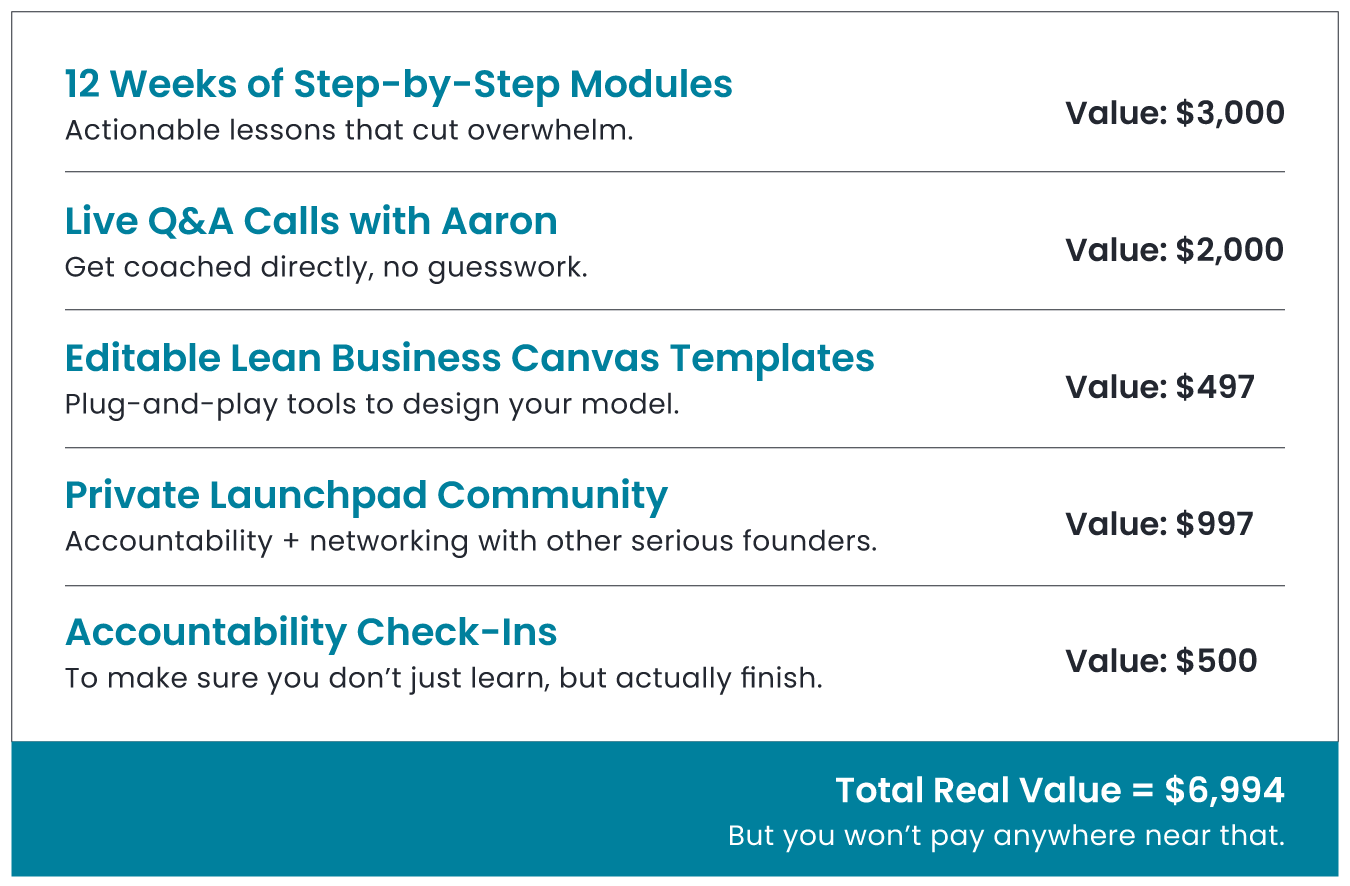 12 Weeks of Step-by-Step Modules
Actionable lessons that cut overwhelm.

Value: $3,000

Live Q&A Calls with Aaron
Get coached directly, no guesswork.

Value: $2,000

Editable Lean Business Canvas Templates
Plug-and-play tools to design your model.

Value: $497

Private Launchpad Community
Accountability + networking with other serious founders.

Value: $997

Accountability Check-Ins
To make sure you don't just learn, but actually finish.

Value: $500

Total Real Value = $6,994
But you won't pay anywhere near that.