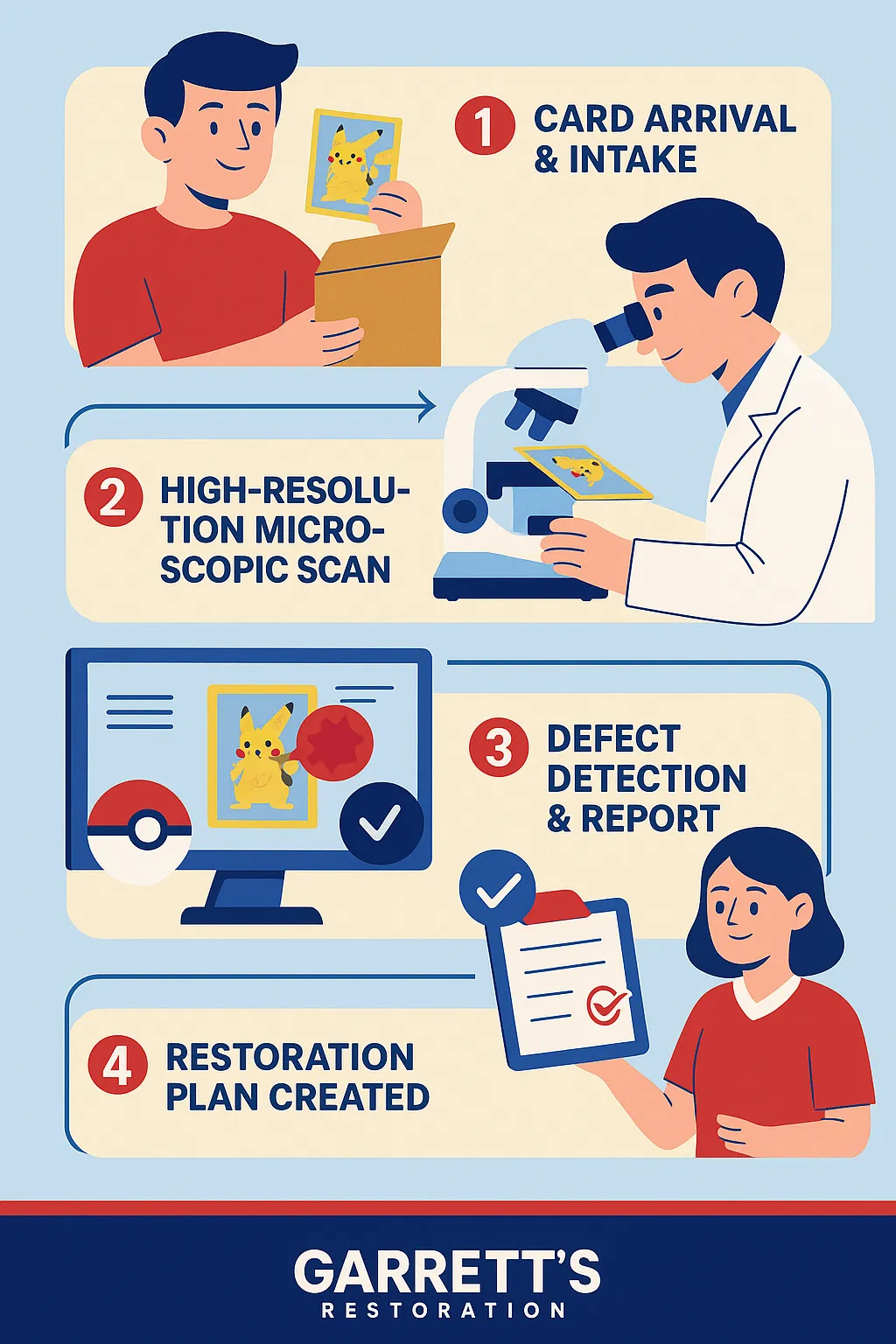 1 CARD ARRIVAL & INTAKE

2 HIGH-RESOLUTION MICROSCOPIC SCAN

3 DEFECT DETECTION & REPORT

4 RESTORATION PLAN CREATED

GARRETT'S
RESTORATION