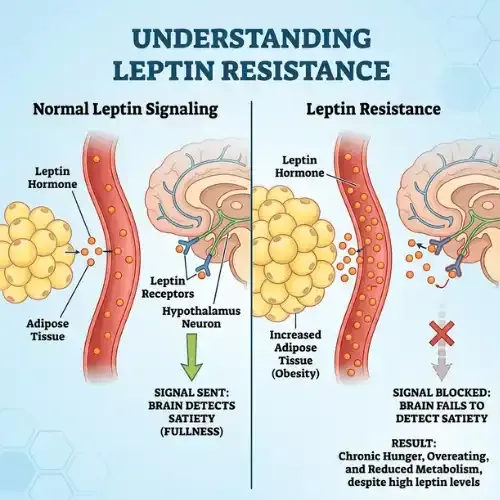 UNDERSTANDING LEPTIN RESISTANCE

Normal Leptin Signaling

Leptin Hormone

Adipose Tissue

Leptin Receptors

Hypothalamus Neuron

SIGNAL SENT: BRAIN DETECTS SATIETY (FULLNESS)

Leptin Resistance

Leptin Hormone

Increased Adipose Tissue (Obesity)

SIGNAL BLOCKED: BRAIN FAILS TO DETECT SATIETY

RESULT: Chronic Hunger, Overeating, and Reduced Metabolism, despite high leptin levels