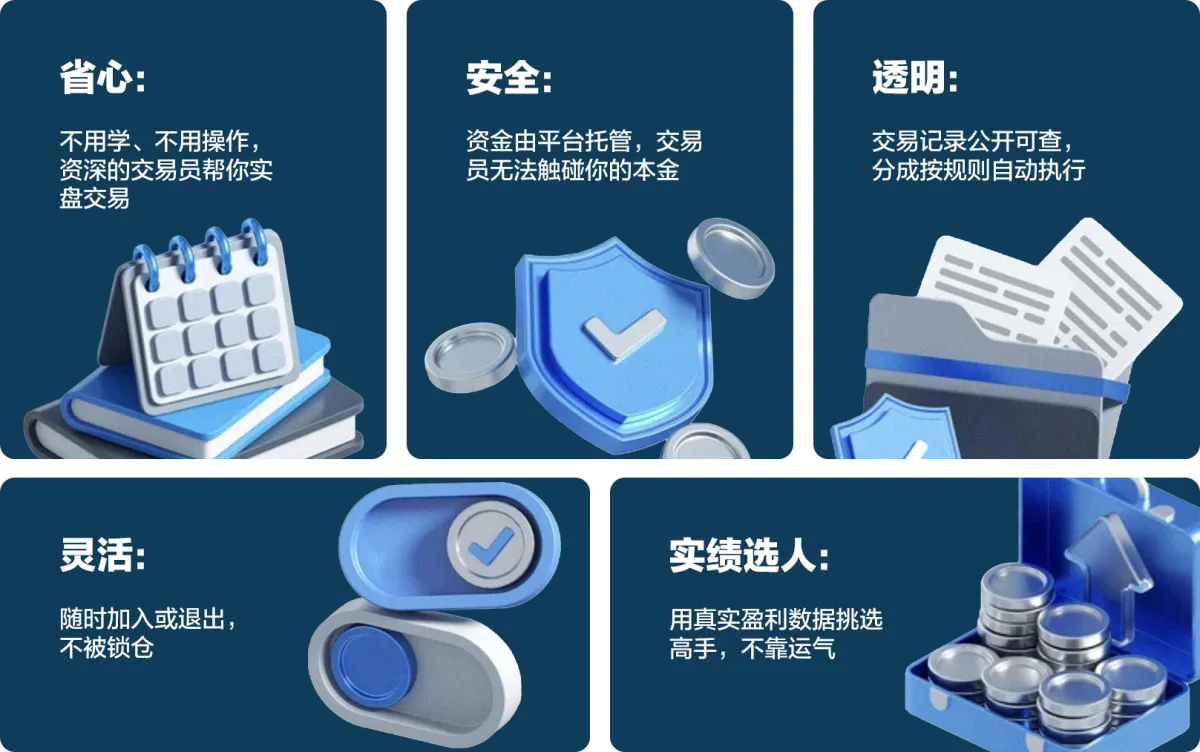 省心:

不用学、不用操作，资深的交易员帮你实盘交易

安全:

资金由平台托管，交易员无法触碰你的本金

透明:

交易记录公开可查，分成按规则自动执行

灵活:

随时加入或退出，不被锁仓

实绩选人:

用真实盈利数据挑选高手，不靠运气