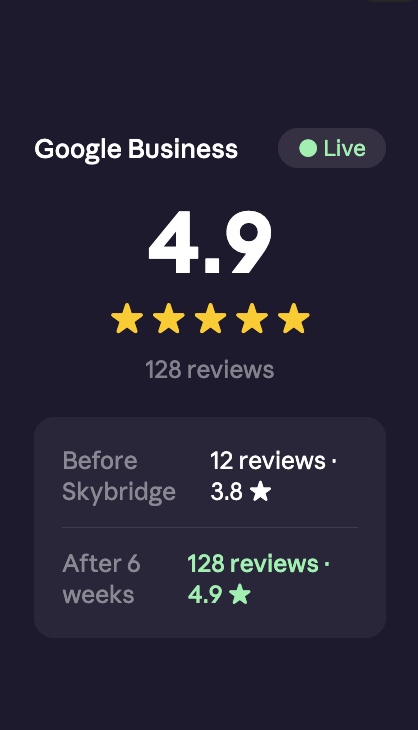 Google Business

Live

4.9

★★★★★

128 reviews

| Before Skybridge | 12 reviews · 3.8 ★ |
|---|---|
| After 6 weeks | 128 reviews · 4.9 ★ |