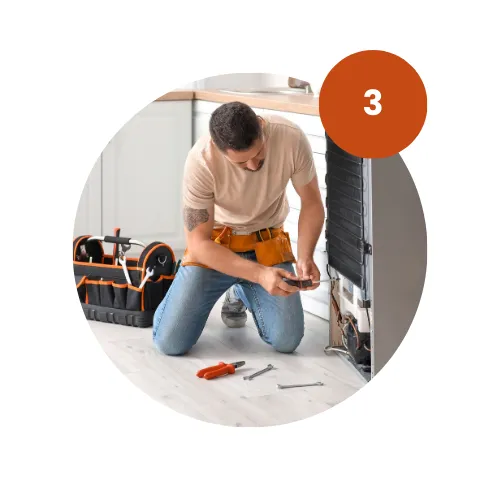 3