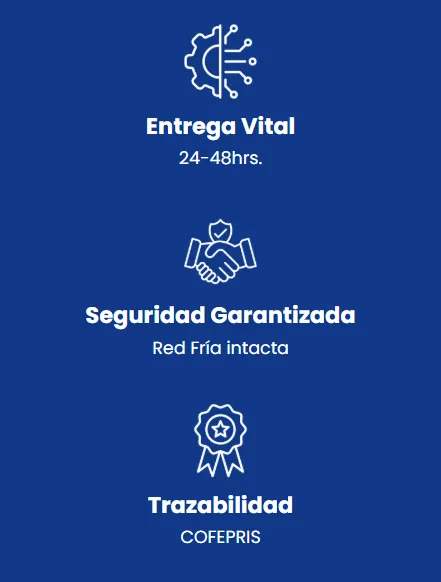 Entrega Vital
24-48hrs.

Seguridad Garantizada
Red Fría intacta

Trazabilidad
COFEPRIS