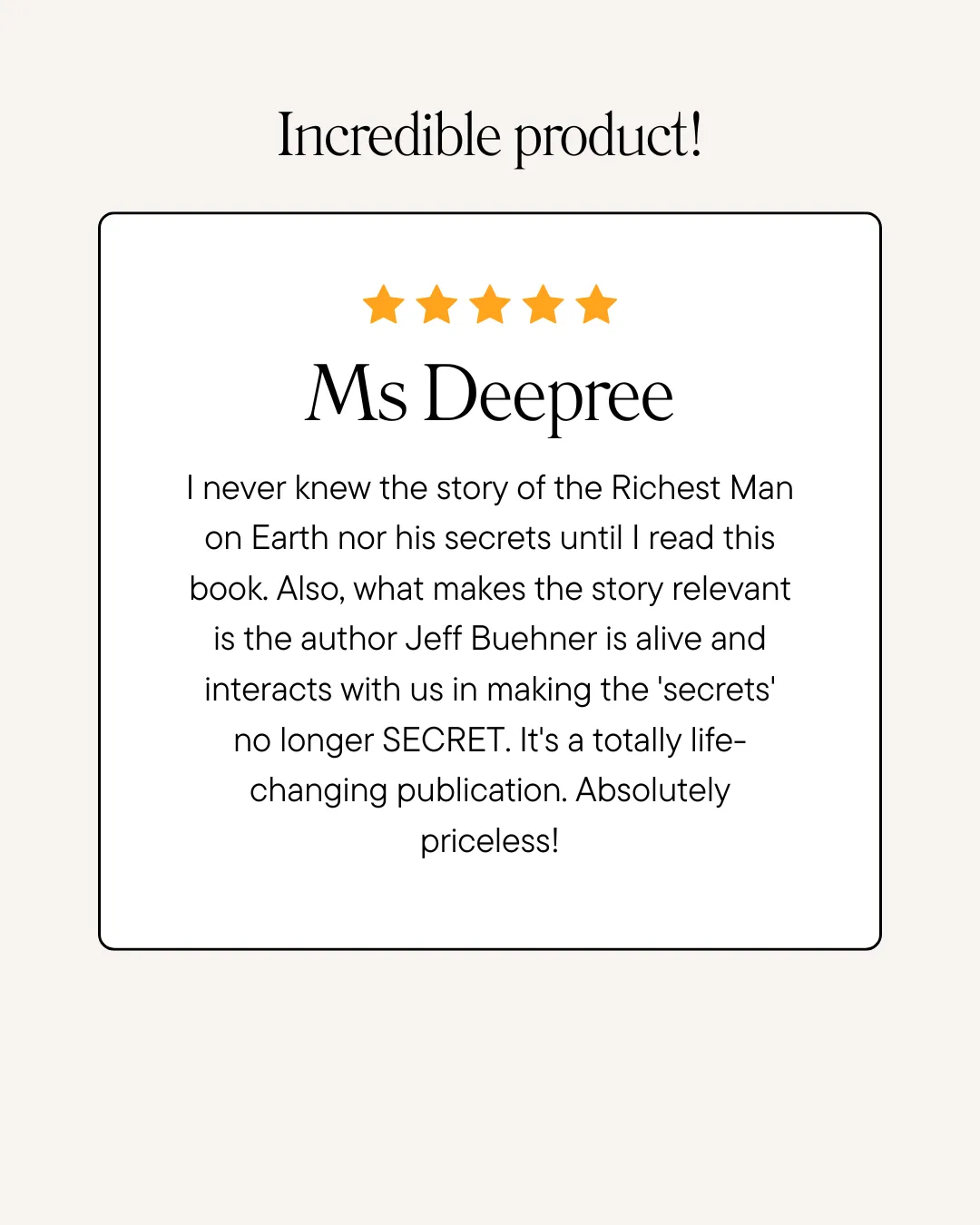 Incredible product!

Ms Deepree

I never knew the story of the Richest Man on Earth nor his secrets until I read this book. Also, what makes the story relevant is the author Jeff Buehner is alive and interacts with us in making the 'secrets' no longer SECRET. It's a totally life-changing publication. Absolutely priceless!