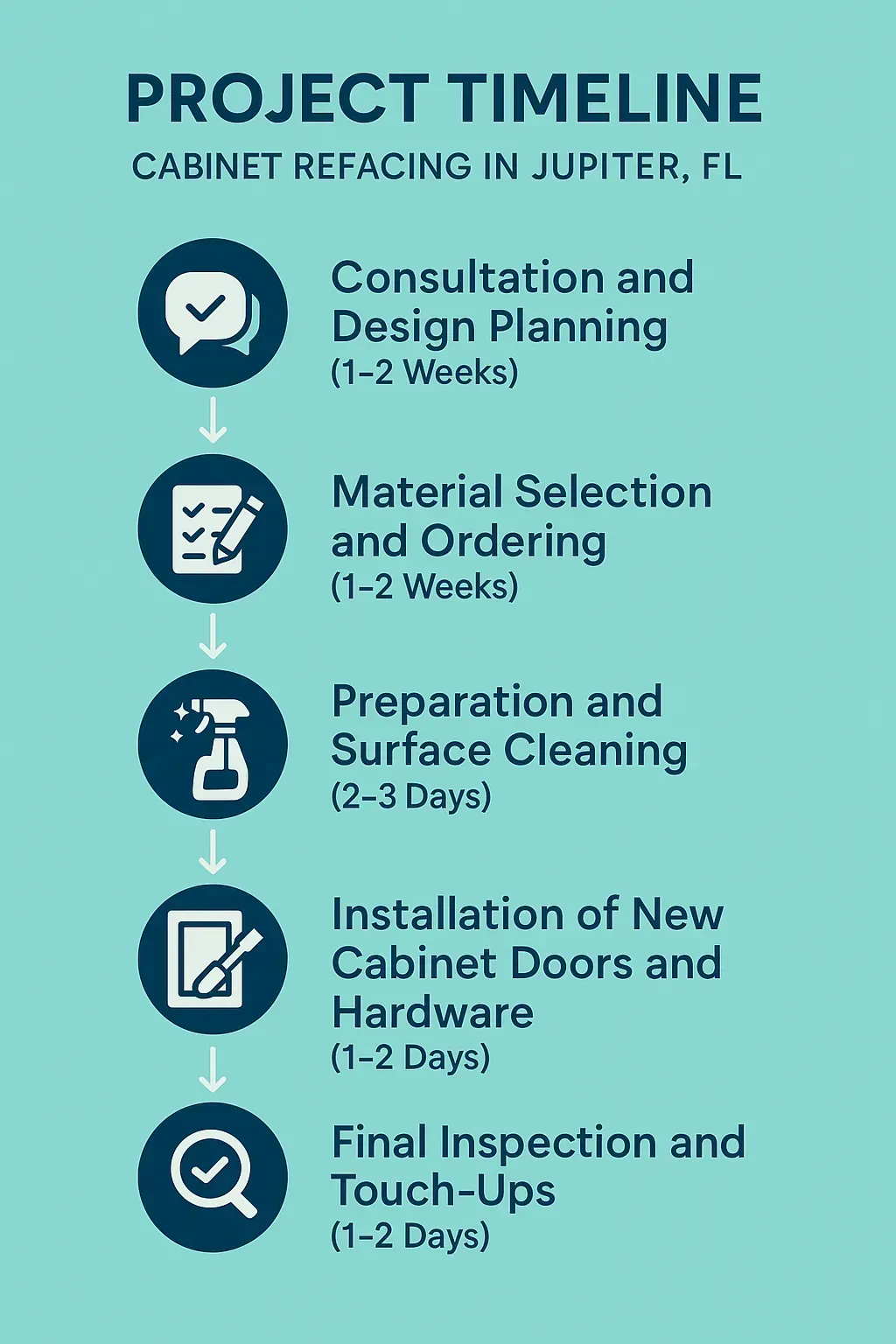 PROJECT TIMELINE

CABINET REFACING IN JUPITER, FL

Consultation and Design Planning
(1–2 Weeks)

Material Selection and Ordering
(1–2 Weeks)

Preparation and Surface Cleaning
(2–3 Days)

Installation of New Cabinet Doors and Hardware
(1–2 Days)

Final Inspection and Touch-Ups
(1–2 Days)