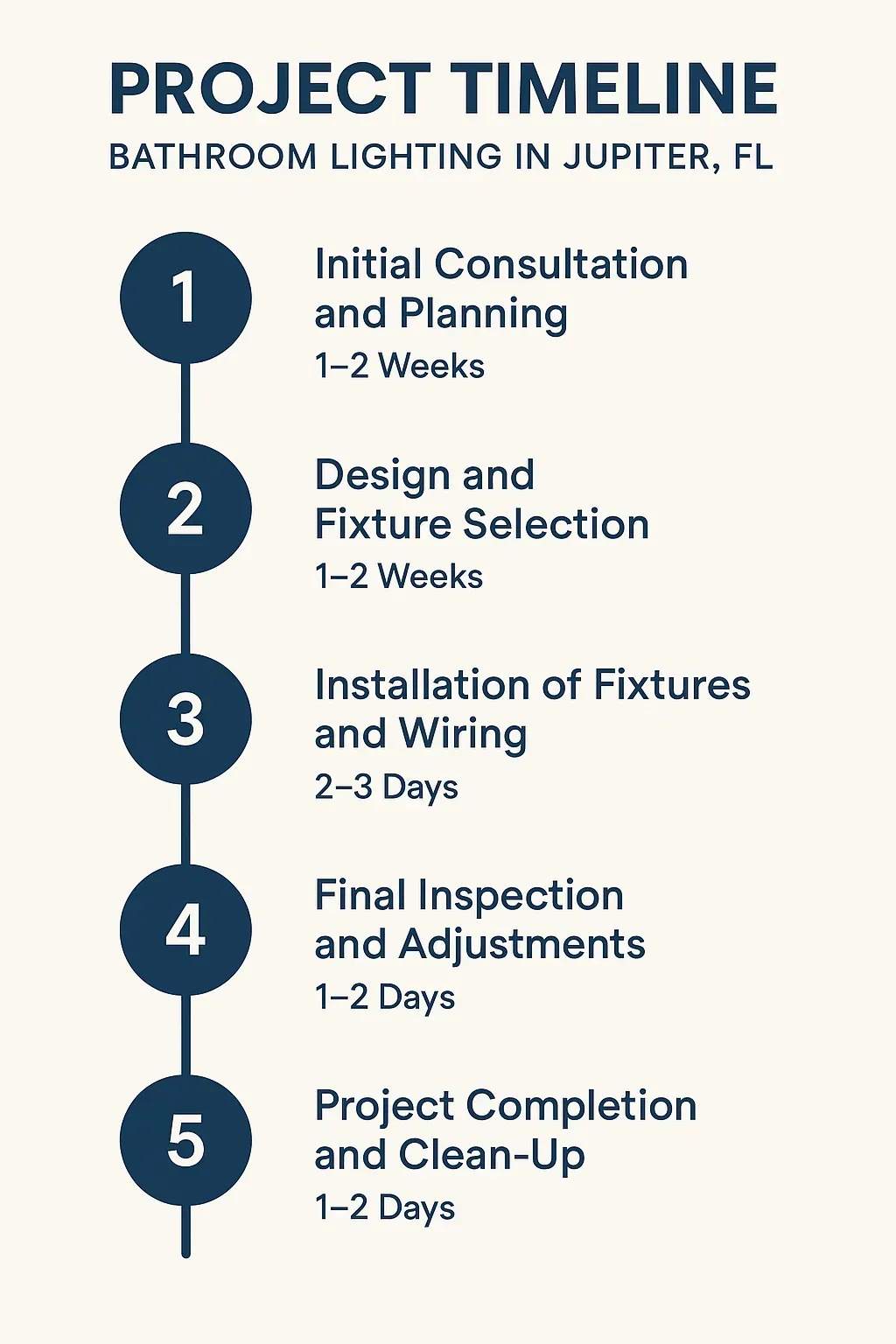 PROJECT TIMELINE
BATHROOM LIGHTING IN JUPITER, FL

1
Initial Consultation and Planning
1–2 Weeks

2
Design and Fixture Selection
1–2 Weeks

3
Installation of Fixtures and Wiring
2–3 Days

4
Final Inspection and Adjustments
1–2 Days

5
Project Completion and Clean-Up
1–2 Days