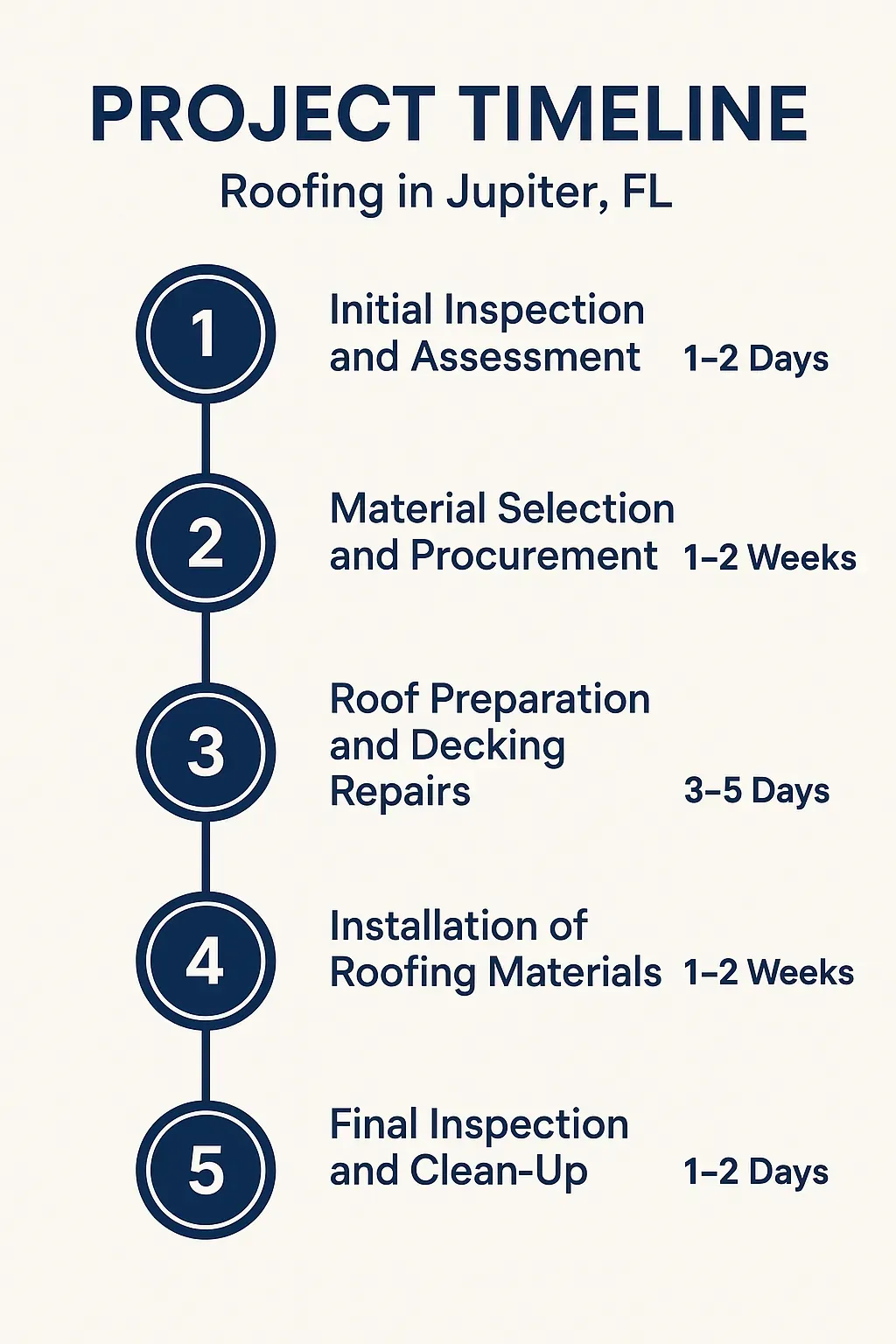 PROJECT TIMELINE
Roofing in Jupiter, FL

1
Initial Inspection and Assessment
1–2 Days

2
Material Selection and Procurement
1–2 Weeks

3
Roof Preparation and Decking Repairs
3–5 Days

4
Installation of Roofing Materials
1–2 Weeks

5
Final Inspection and Clean-Up
1–2 Days