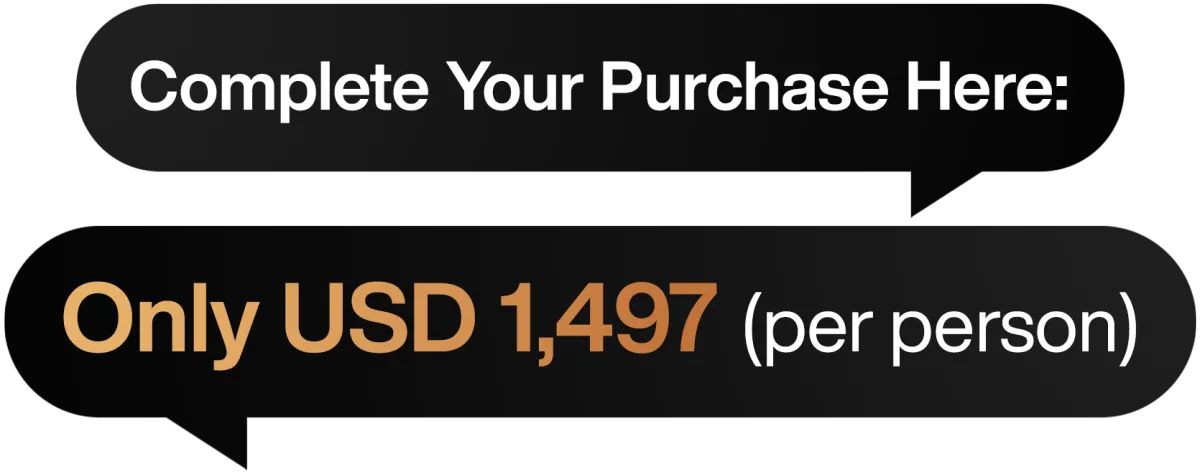 Complete Your Purchase Here:

Only USD 1,497 (per person)